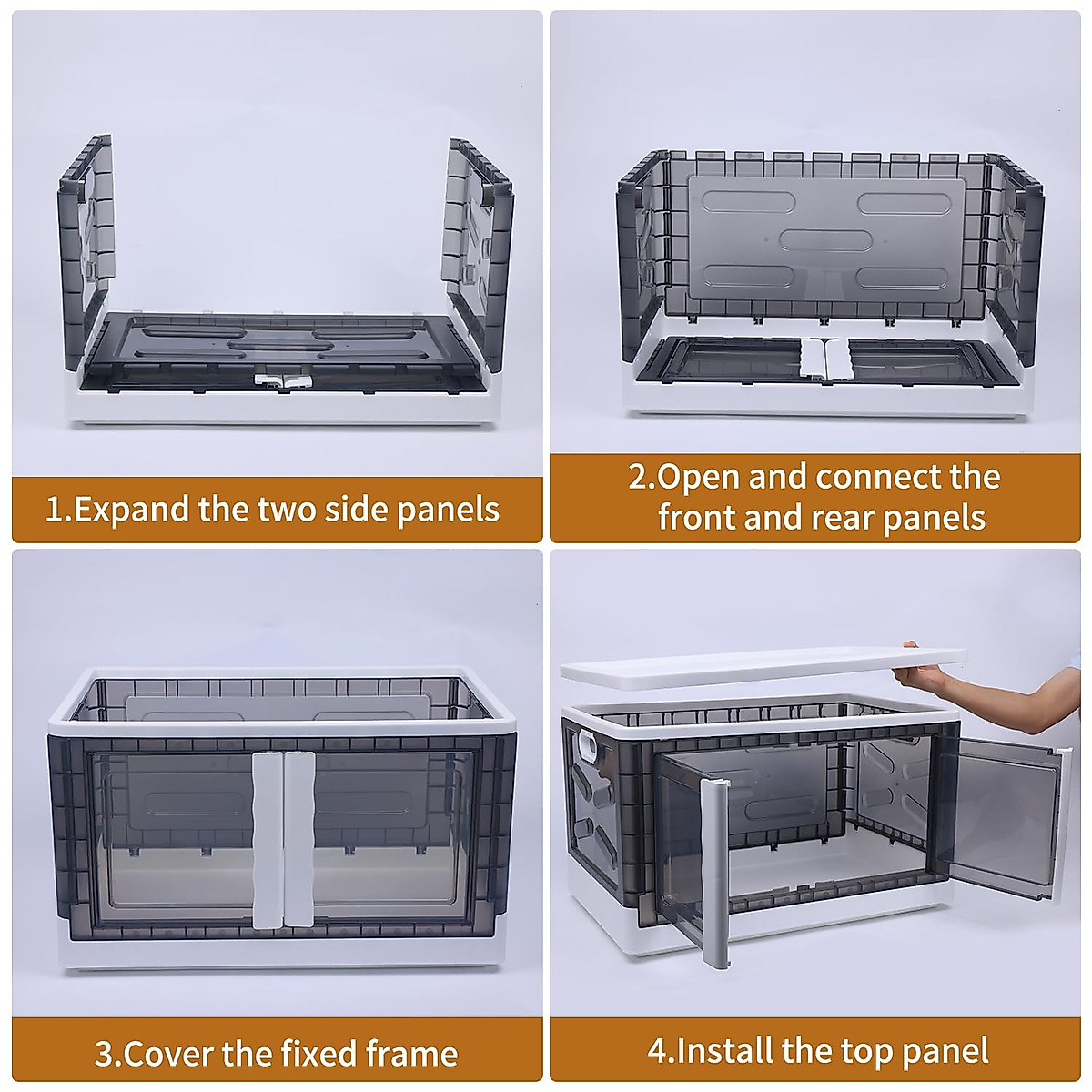 1.Expand the two side panels

2.Open and connect the front and rear panels

3.Cover the fixed frame

4.Install the top panel