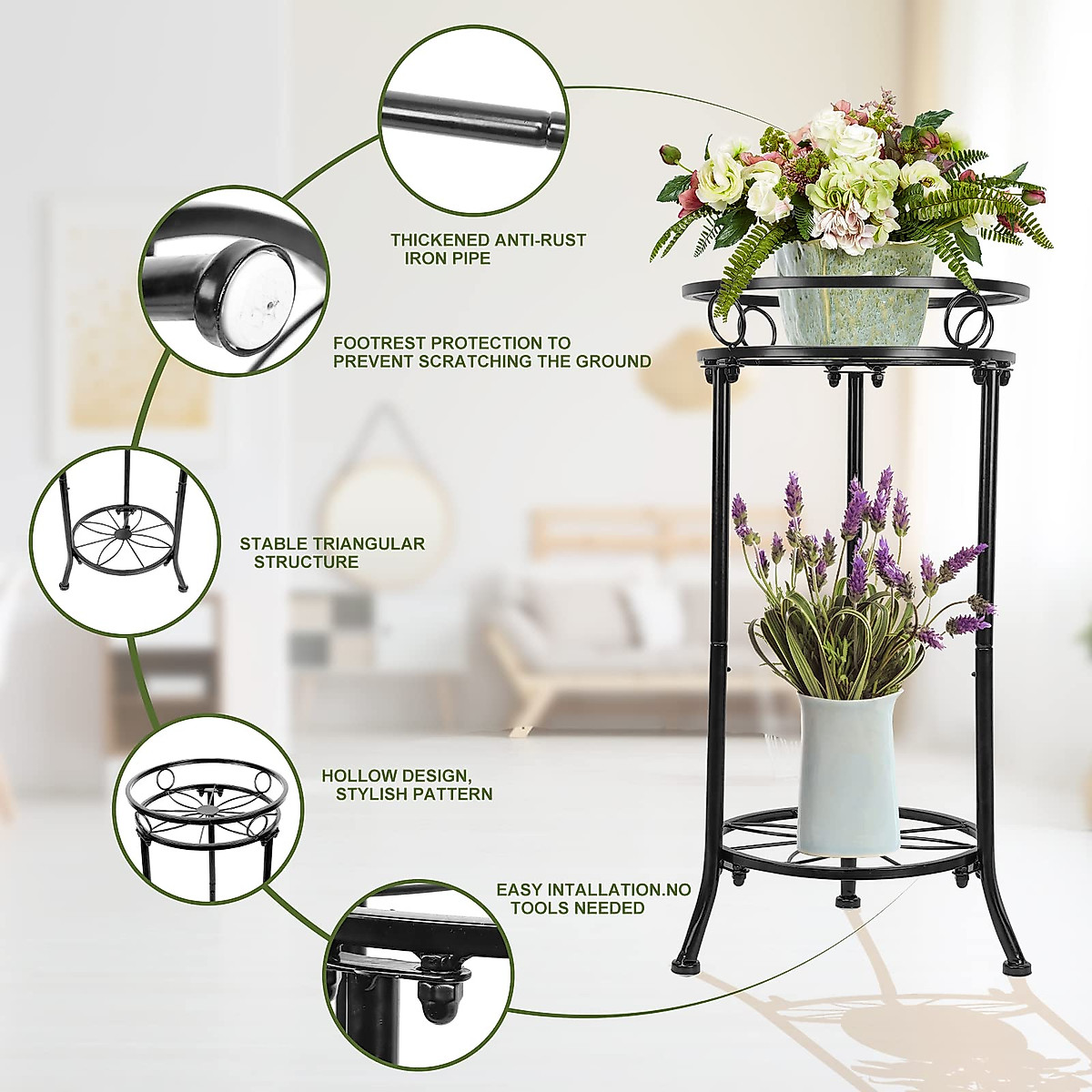 THICKENED ANTI-RUST IRON PIPE

FOOTREST PROTECTION TO PREVENT SCRATCHING THE GROUND

STABLE TRIANGULAR STRUCTURE

HOLLOW DESIGN, STYLISH PATTERN

EASY INTALLATION.NO TOOLS NEEDED