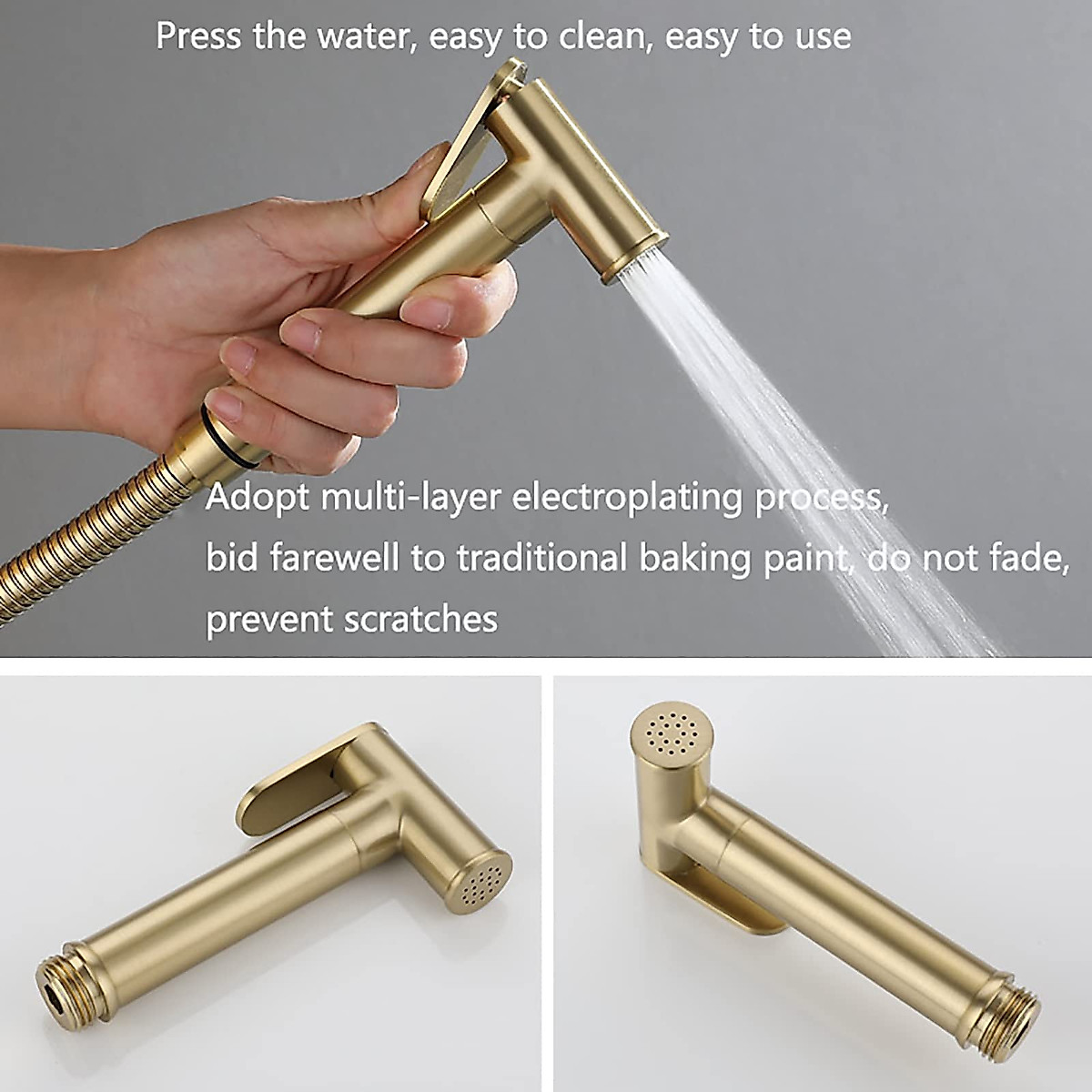 Press the water, easy to clean, easy to use

Adopt multi-layer electroplating process, bid farewell to traditional baking paint, do not fade, prevent scratches