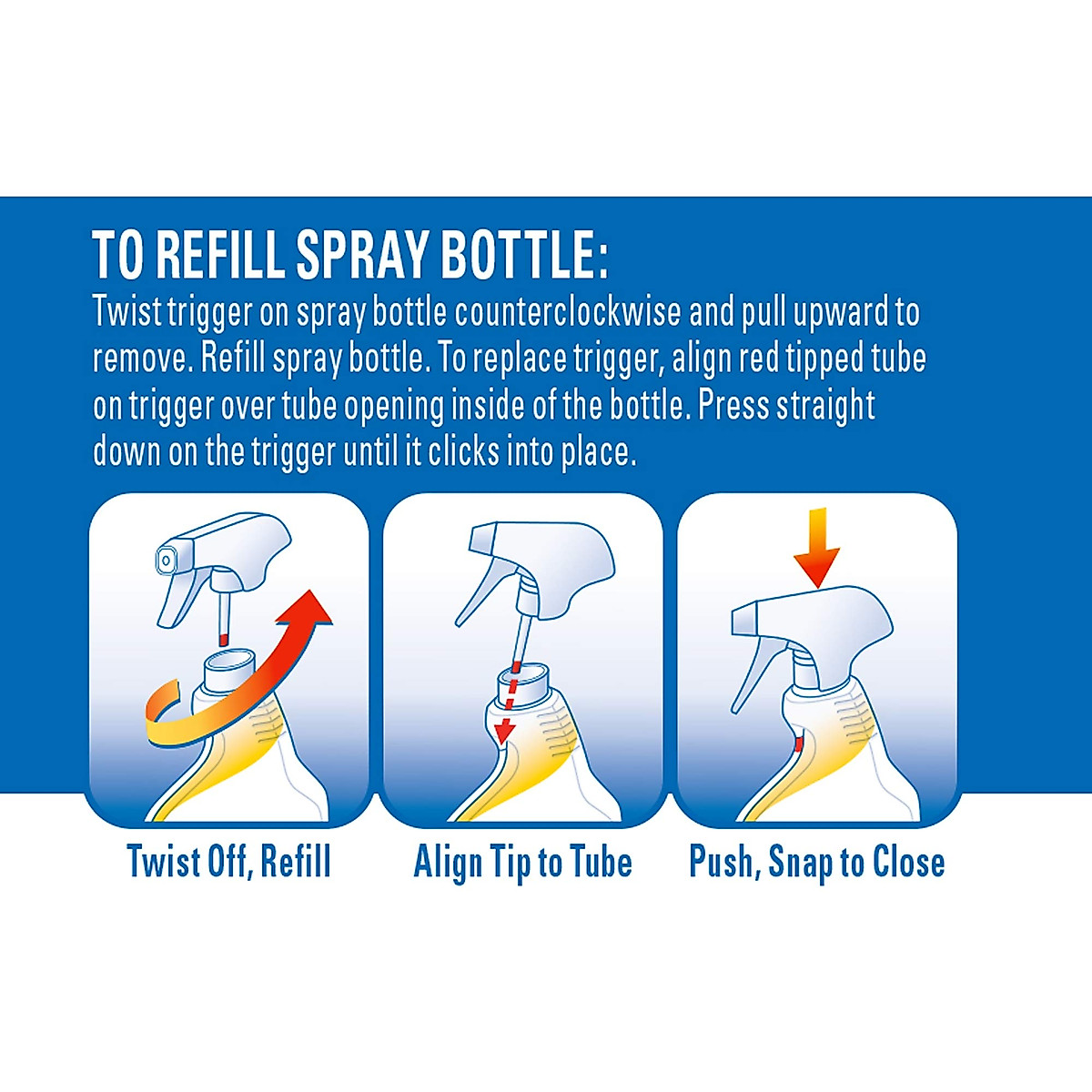 TO REFILL SPRAY BOTTLE:
Twist trigger on spray bottle counterclockwise and pull upward to remove. Refill spray bottle. To replace trigger, align red tipped tube on trigger over tube opening inside of the bottle. Press straight down on the trigger until it clicks into place.

Twist Off, Refill

Align Tip to Tube

Push, Snap to Close