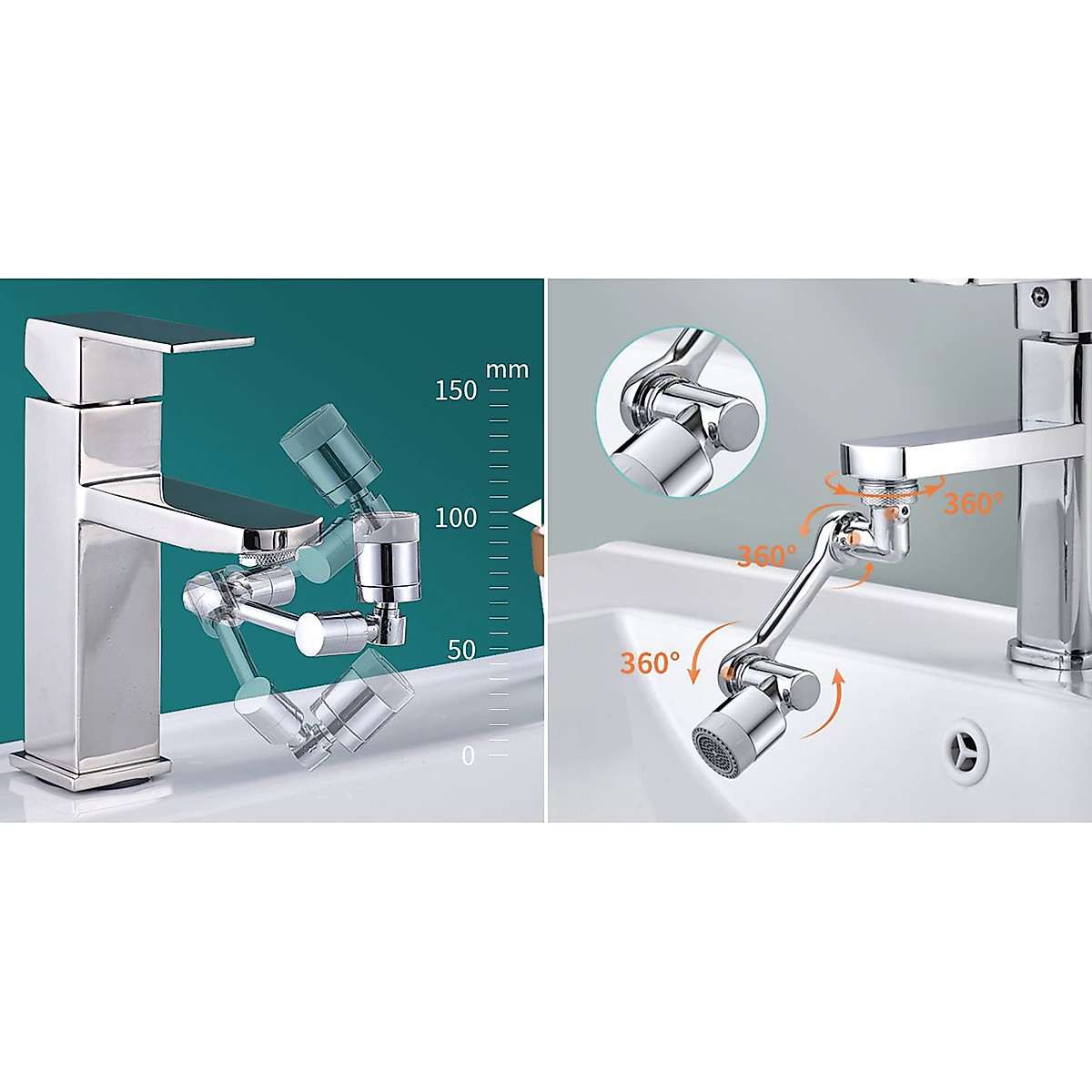 mm
150
100
50
0

360°
360°
360°