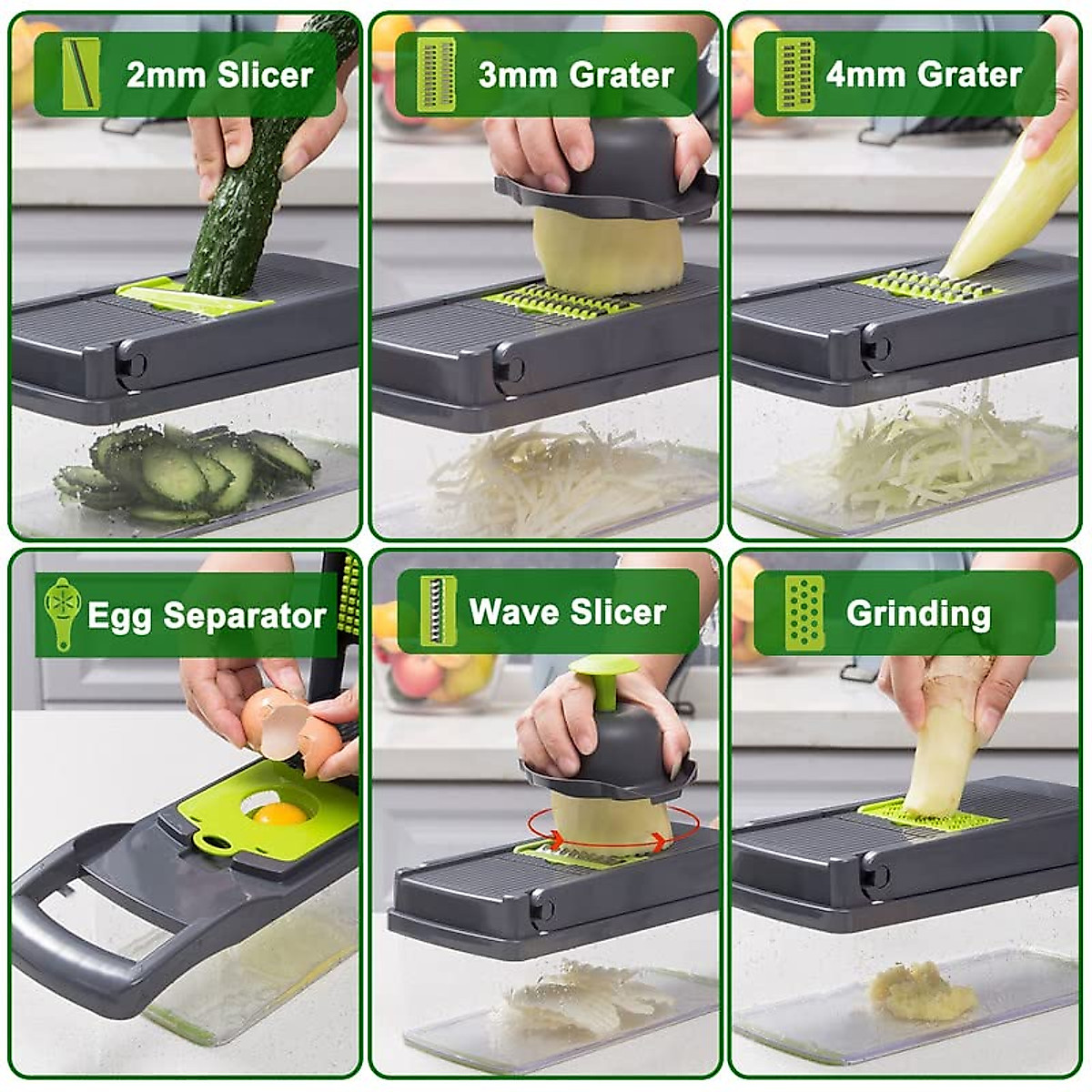 2mm Slicer

3mm Grater

4mm Grater

Egg Separator

Wave Slicer

Grinding