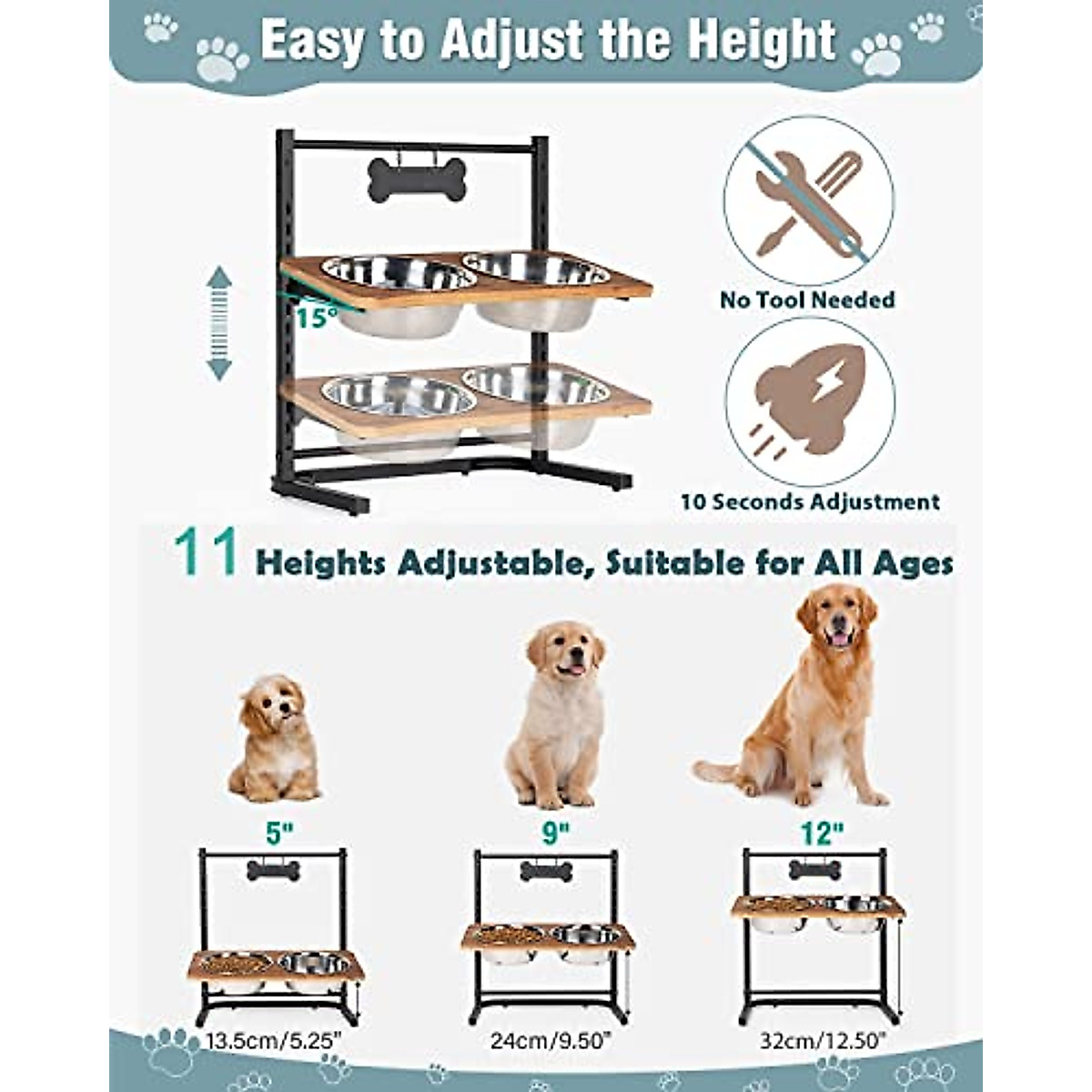 Easy to Adjust the Height

15°

No Tool Needed

10 Seconds Adjustment

11 Heights Adjustable, Suitable for All Ages

5"

9"

12"

13.5cm/5.25"

24cm/9.50"

32cm/12.50"