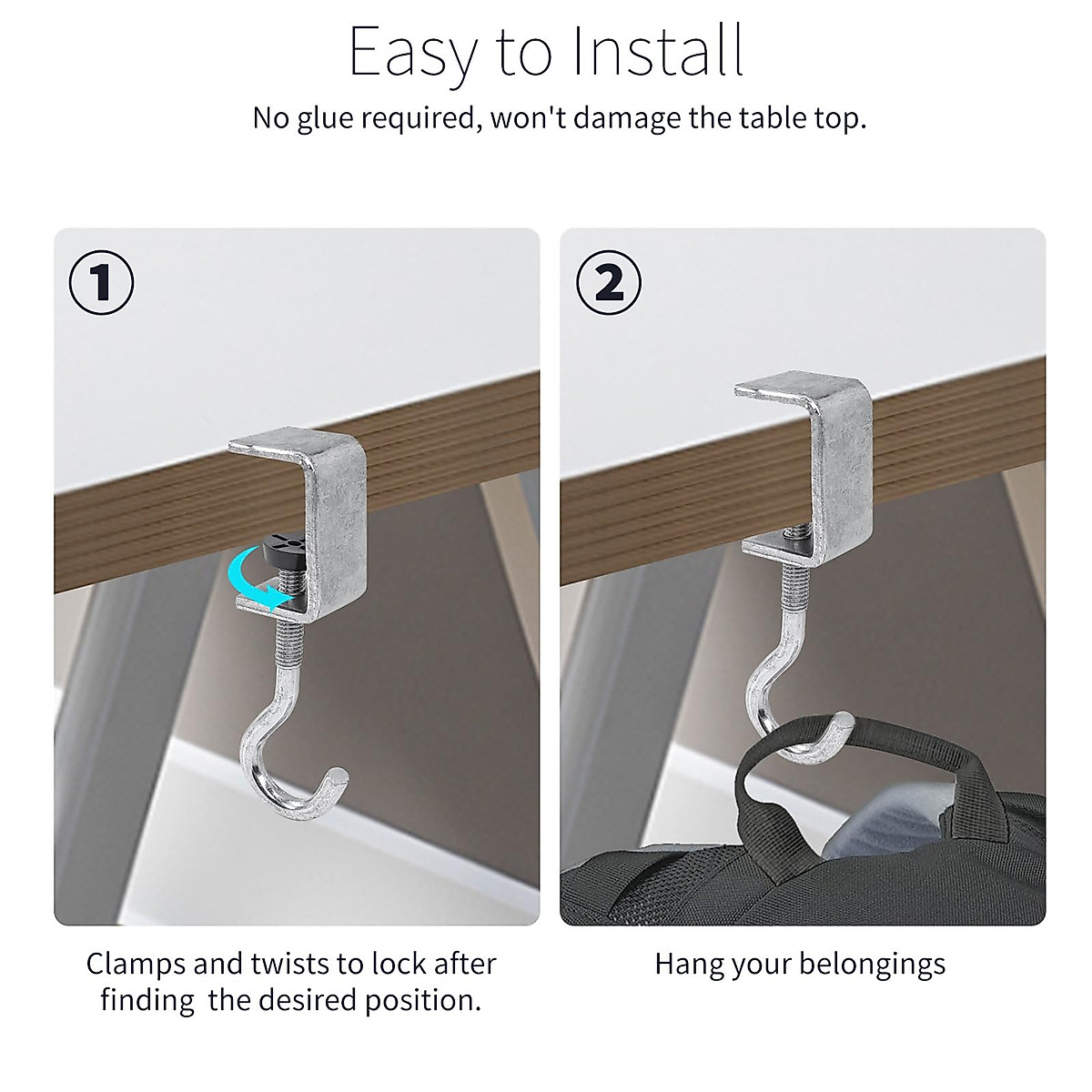 Easy to Install

No glue required, won't damage the table top.

①

Clamps and twists to lock after finding the desired position.

②

Hang your belongings