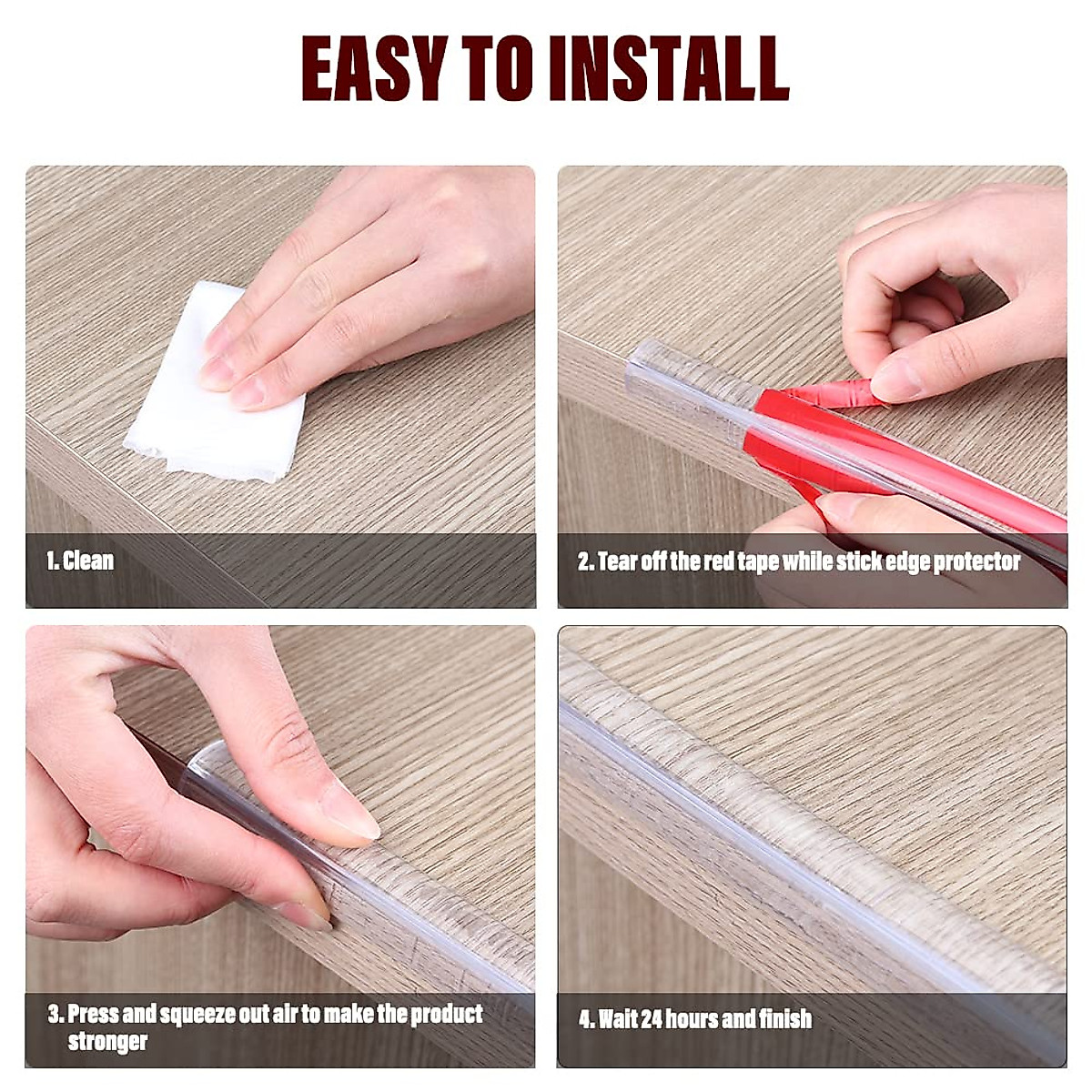 EASY TO INSTALL

1. Clean

2. Tear off the red tape while stick edge protector

3. Press and squeeze out air to make the product stronger

4. Wait 24 hours and finish