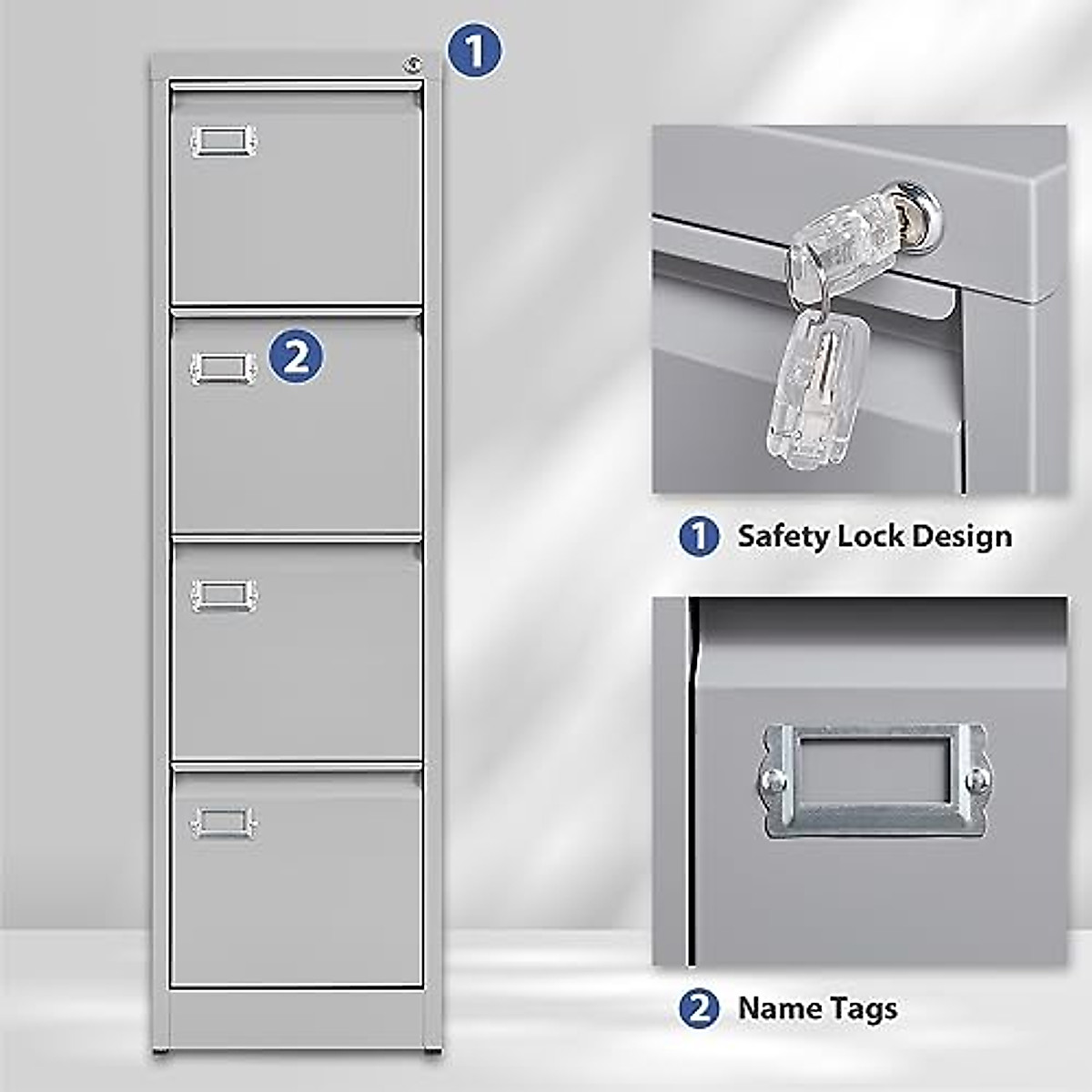 1

2

1 Safety Lock Design

2 Name Tags