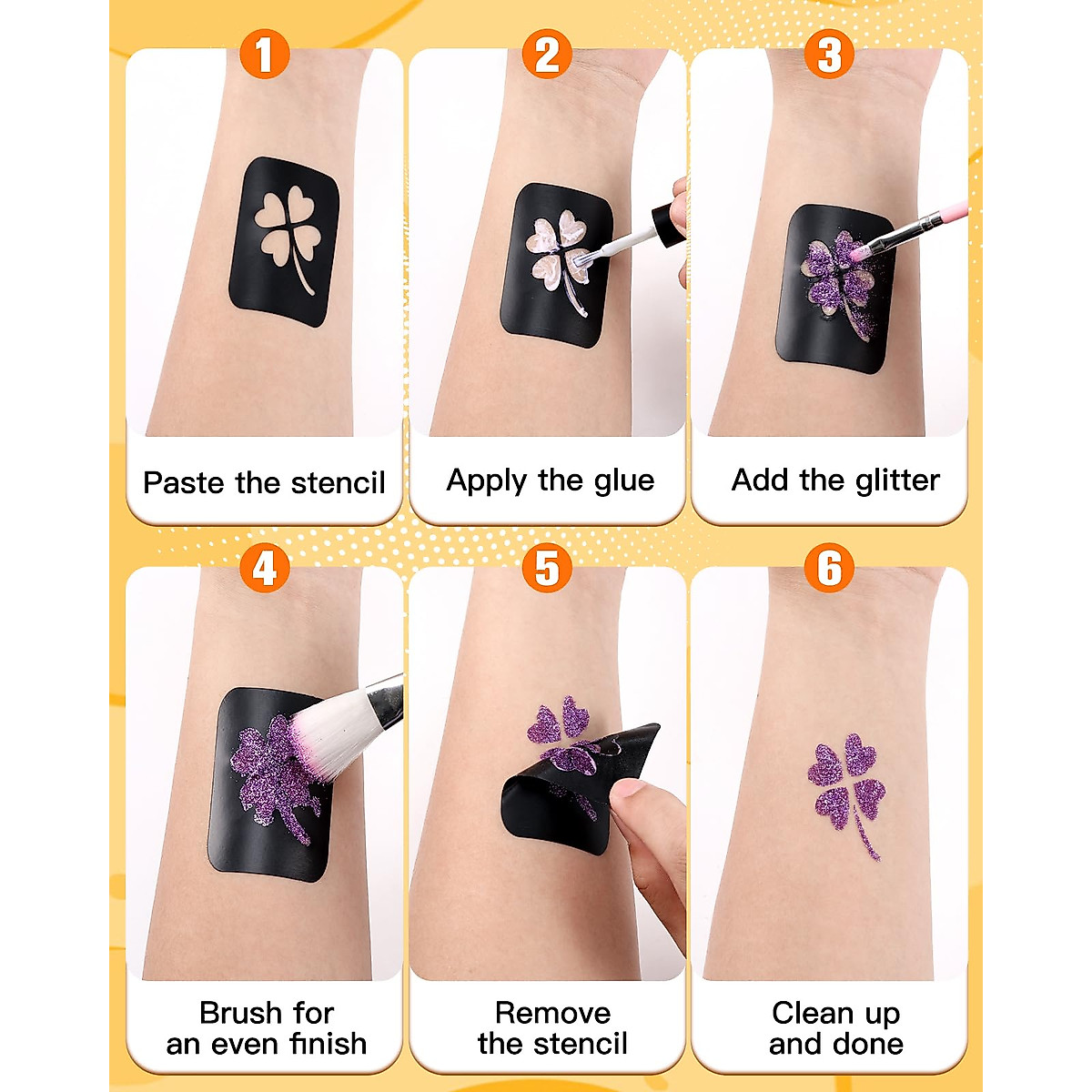 1
Paste the stencil

2
Apply the glue

3
Add the glitter

4
Brush for an even finish

5
Remove the stencil

6
Clean up and done