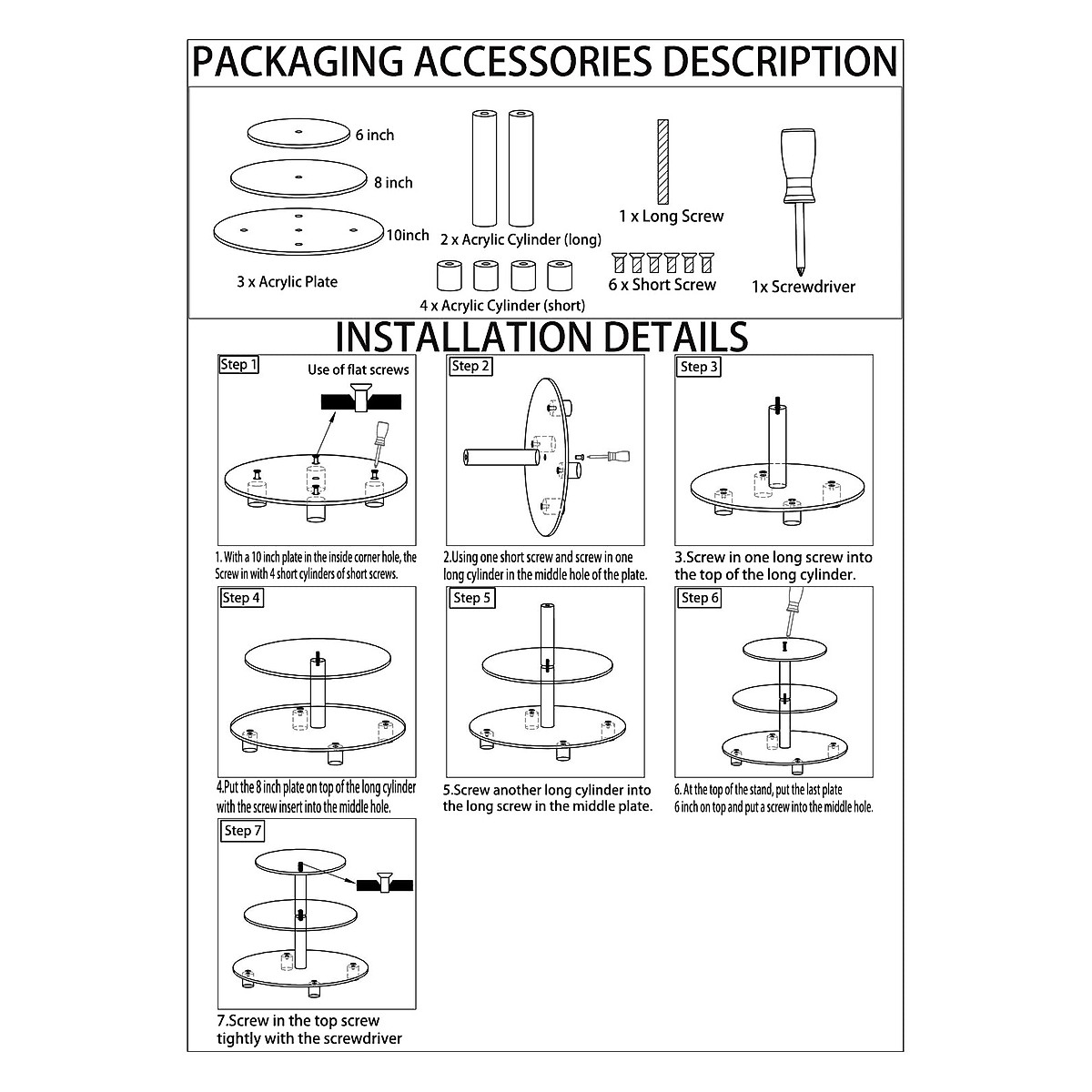 PACKAGING ACCESSORIES DESCRIPTION

6 inch

8 inch

10inch

3 x Acrylic Plate

2 x Acrylic Cylinder (long)

4 x Acrylic Cylinder (short)

1 x Long Screw

6 x Short Screw

1x Screwdriver

INSTALLATION DETAILS

Step 1

Use of flat screws

1. With a 10 inch plate in the inside corner hole, the Screw in with 4 short cylinders of short screws.

Step 2

2.Using one short screw and screw in one long cylinder in the middle hole of the plate.

Step 3

3.Screw in one long screw into the top of the long cylinder.

Step 4

4.Put the 8 inch plate on top of the long cylinder with the screw insert into the middle hole.

Step 5

5.Screw another long cylinder into the long screw in the middle plate.

Step 6

6. At the top of the stand, put the last plate 6 inch on top and put a screw into the middle hole.

Step 7

7.Screw in the top screw tightly with the screwdriver