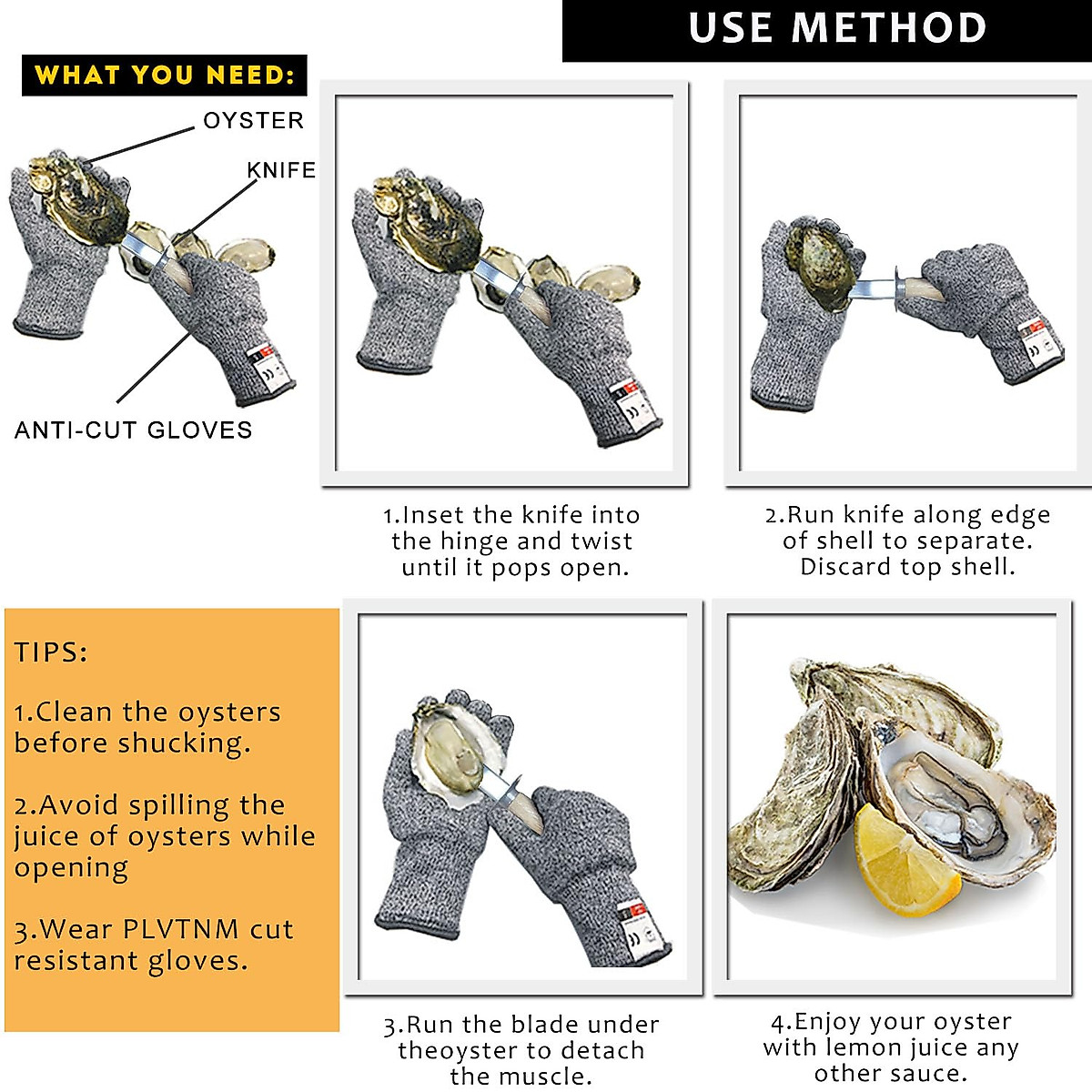 USE METHOD

WHAT YOU NEED:

OYSTER

KNIFE

ANTI-CUT GLOVES

1.Inset the knife into the hinge and twist until it pops open.

2.Run knife along edge of shell to separate. Discard top shell.

TIPS:

1.Clean the oysters before shucking.

2.Avoid spilling the juice of oysters while opening

3.Wear PLVTNM cut resistant gloves.

3.Run the blade under theoyster to detach the muscle.

4.Enjoy your oyster with lemon juice any other sauce.