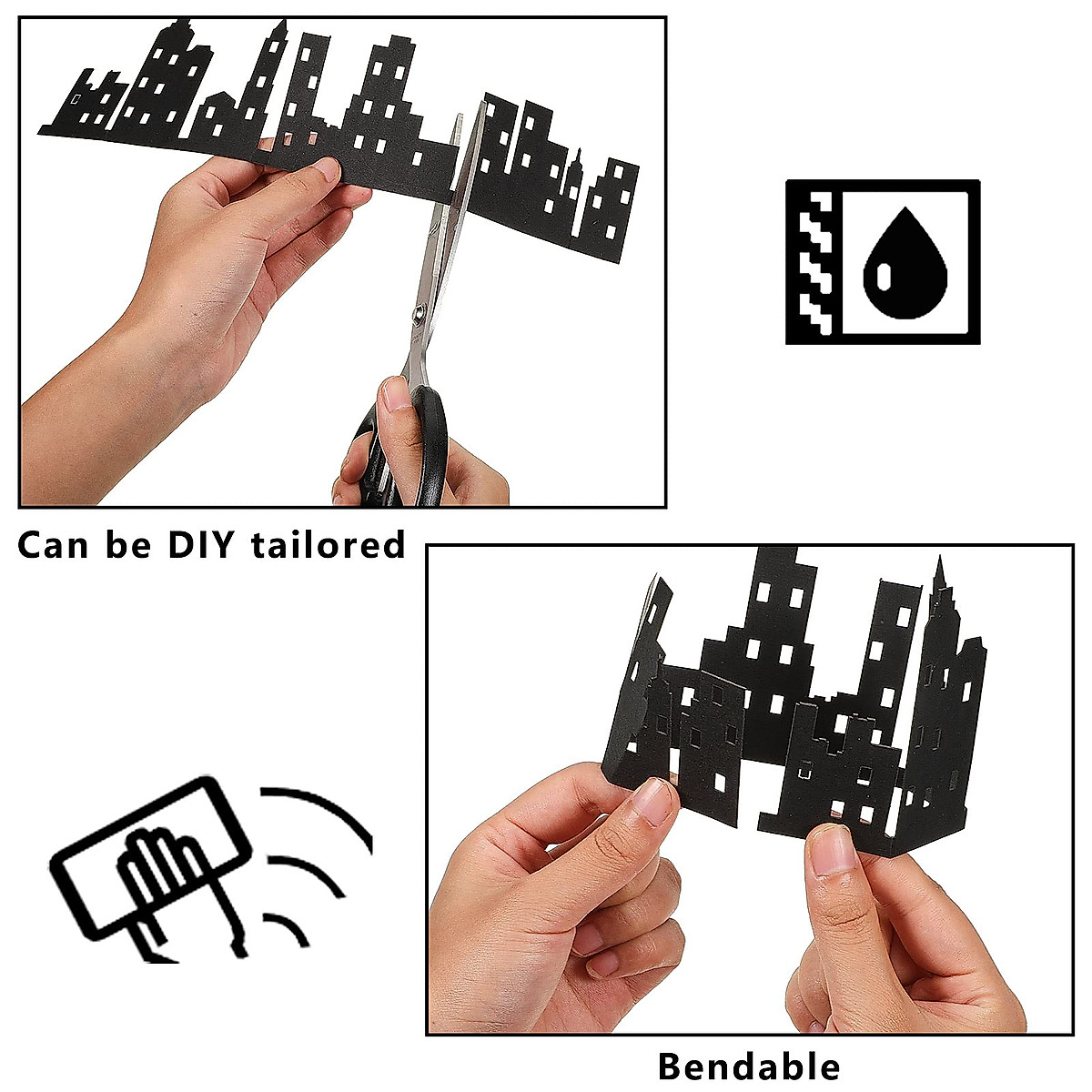 Can be DIY tailored

Bendable