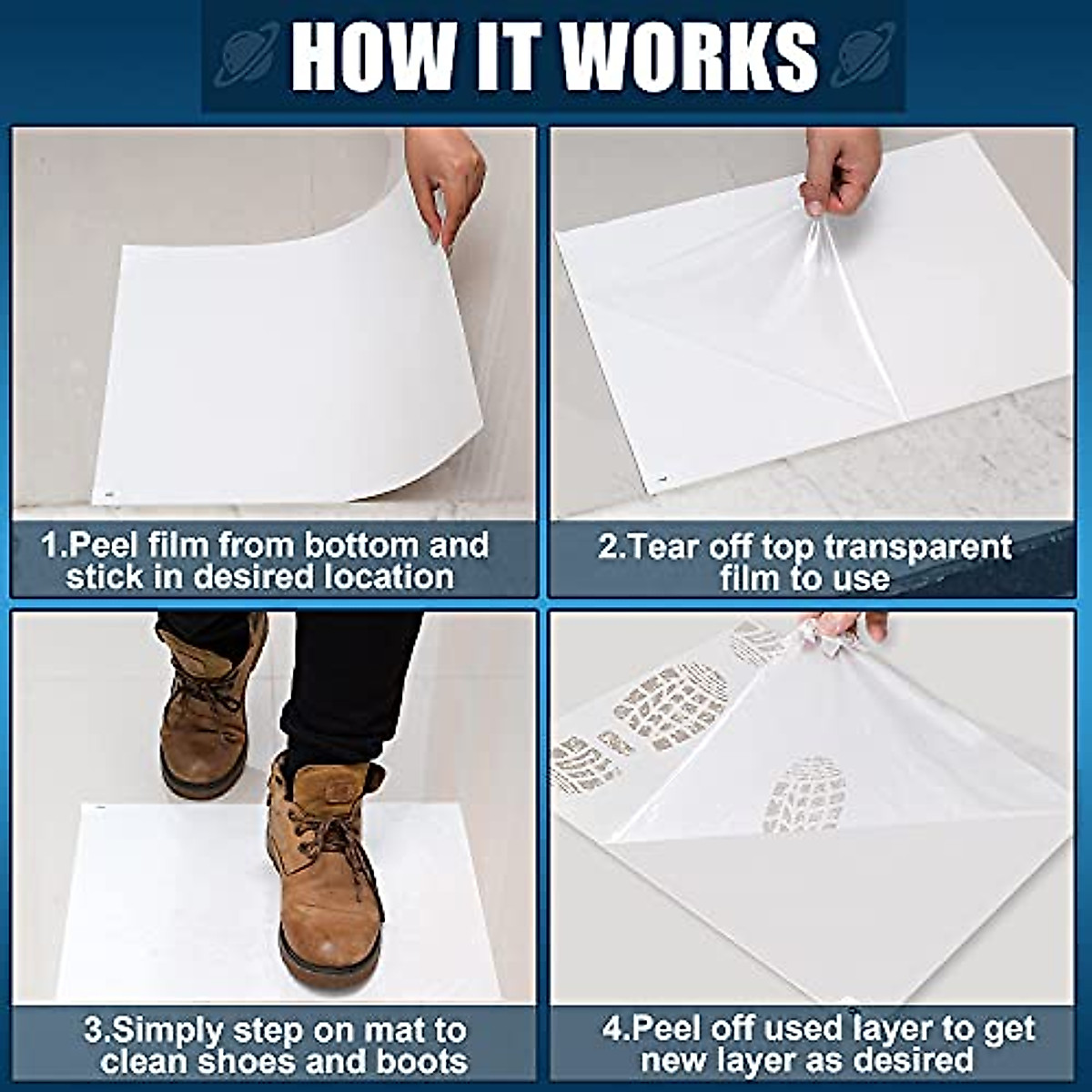 HOW IT WORKS

1.Peel film from bottom and stick in desired location

2.Tear off top transparent film to use

3.Simply step on mat to clean shoes and boots

4.Peel off used layer to get new layer as desired