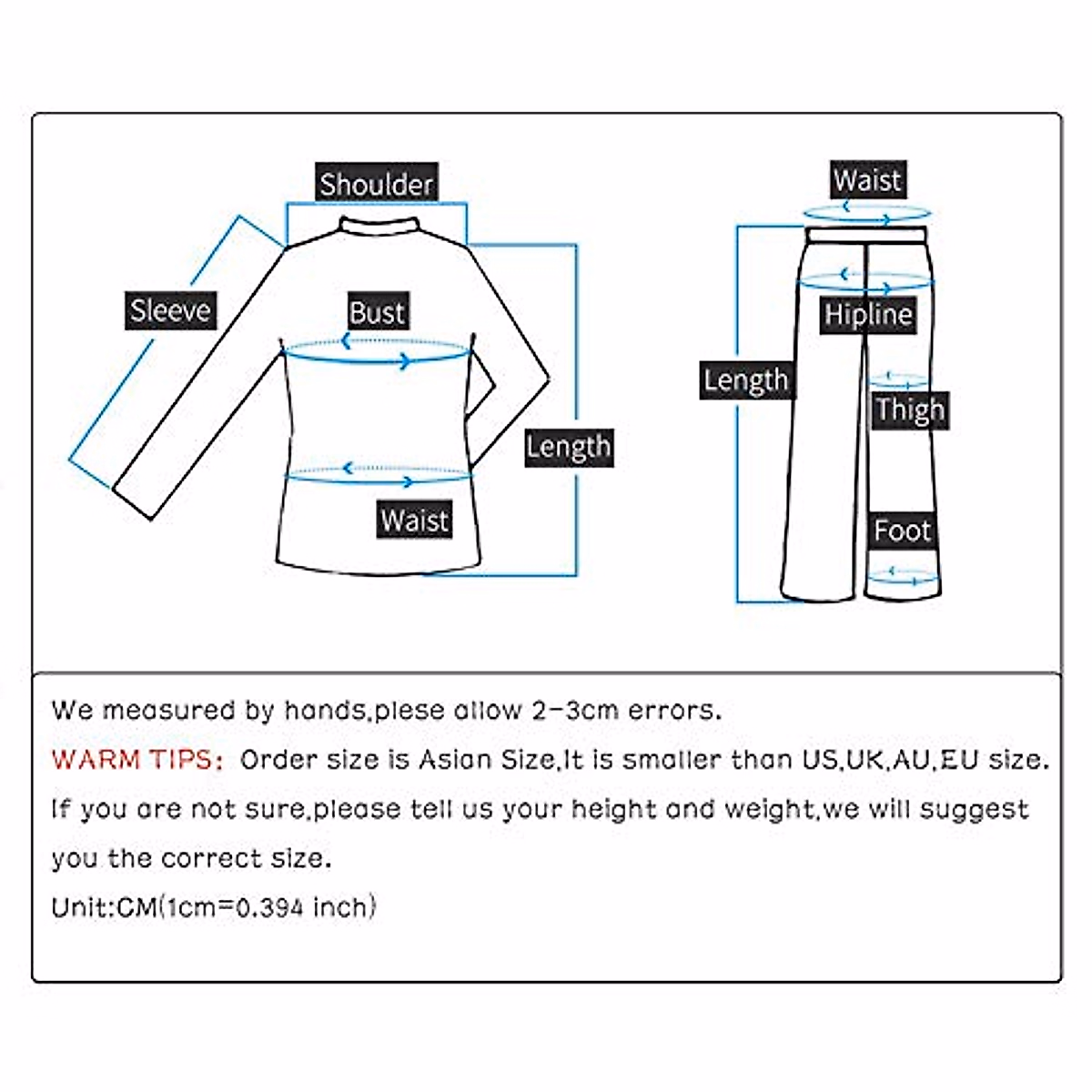 Shoulder

Sleeve

Bust

Length

Waist

Waist

Hipline

Length

Thigh

Foot

We measured by hands,plese allow 2-3cm errors.

WARM TIPS: Order size is Asian Size,It is smaller than US,UK,AU,EU size.

If you are not sure,please tell us your height and weight,we will suggest you the correct size.

Unit:CM(1cm=0.394 inch)