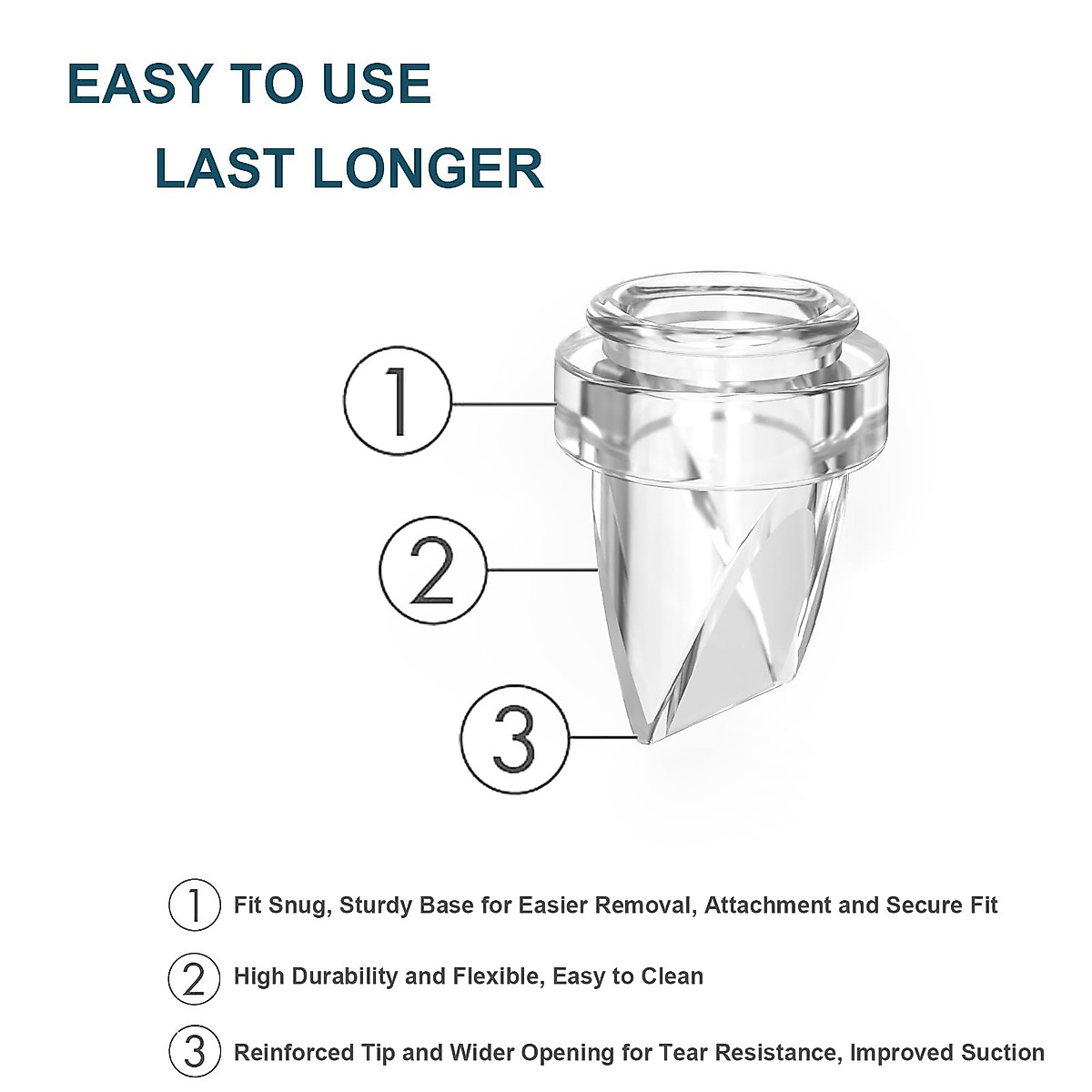 EASY TO USE
LAST LONGER

1

2

3

1 Fit Snug, Sturdy Base for Easier Removal, Attachment and Secure Fit

2 High Durability and Flexible, Easy to Clean

3 Reinforced Tip and Wider Opening for Tear Resistance, Improved Suction