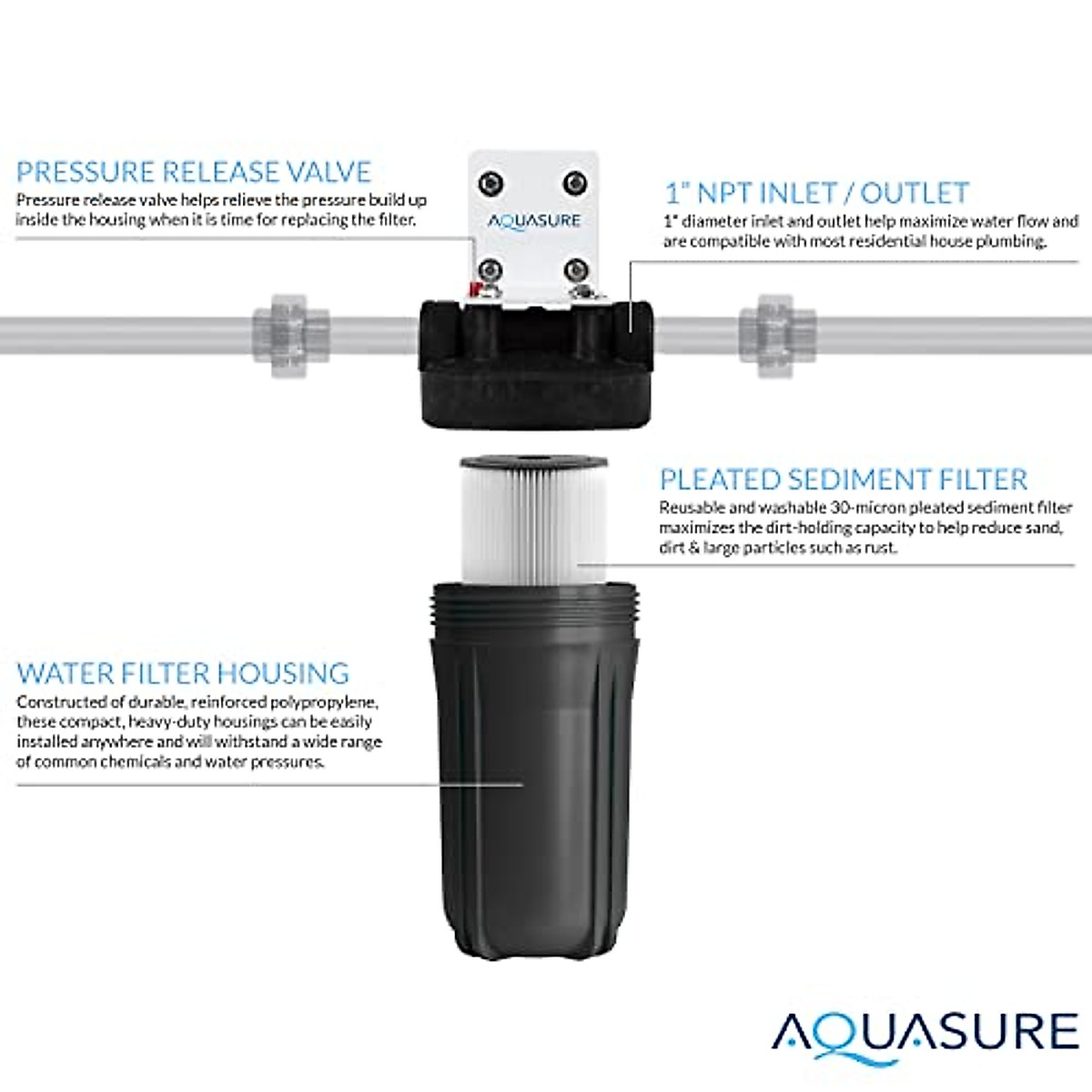 PRESSURE RELEASE VALVE
Pressure release valve helps relieve the pressure build up inside the housing when it is time for replacing the filter.

AQUASURE

1" NPT INLET / OUTLET
1" diameter inlet and outlet help maximize water flow and are compatible with most residential house plumbing.

PLEATED SEDIMENT FILTER
Reusable and washable 30-micron pleated sediment filter maximizes the dirt-holding capacity to help reduce sand, dirt & large particles such as rust.

WATER FILTER HOUSING
Constructed of durable, reinforced polypropylene, these compact, heavy-duty housings can be easily installed anywhere and will withstand a wide range of common chemicals and water pressures.

AQUASURE