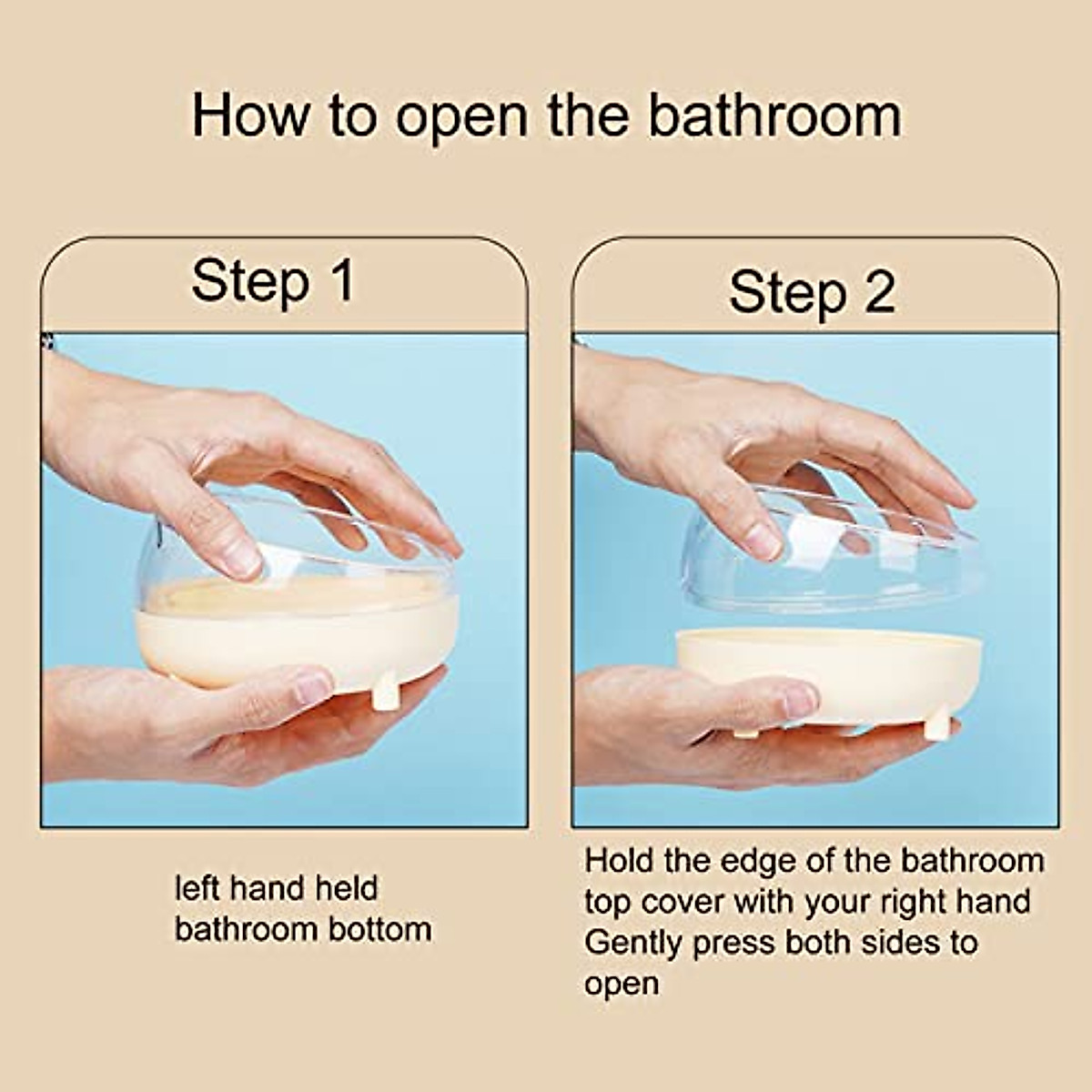 How to open the bathroom

Step 1

left hand held bathroom bottom

Step 2

Hold the edge of the bathroom top cover with your right hand Gently press both sides to open