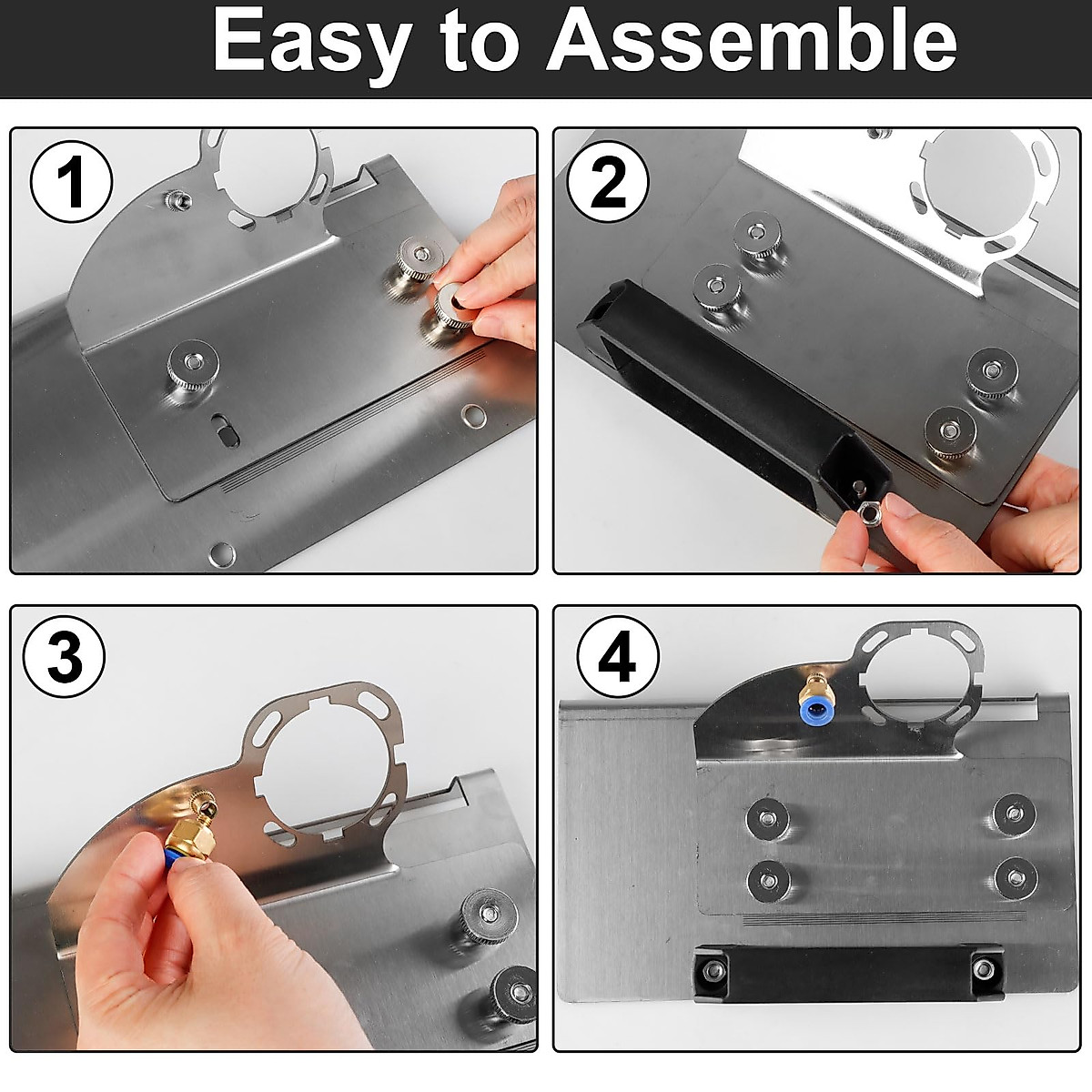 Easy to Assemble

1

2

3

4