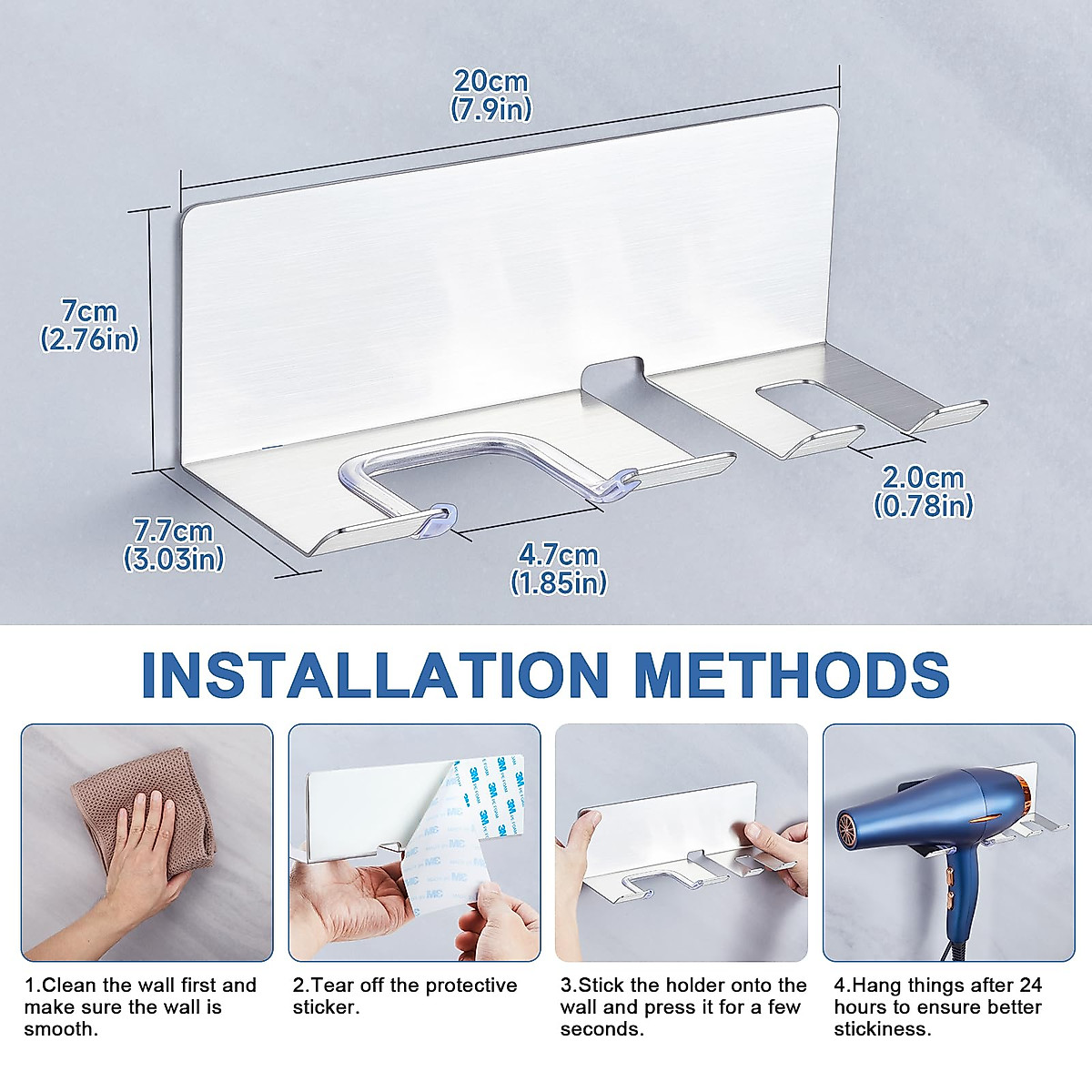 20cm
(7.9in)

7cm
(2.76in)

7.7cm
(3.03in)

4.7cm
(1.85in)

2.0cm
(0.78in)

INSTALLATION METHODS

3M

1.Clean the wall first and make sure the wall is smooth.

2.Tear off the protective sticker.

3.Stick the holder onto the wall and press it for a few seconds.

4.Hang things after 24 hours to ensure better stickiness.