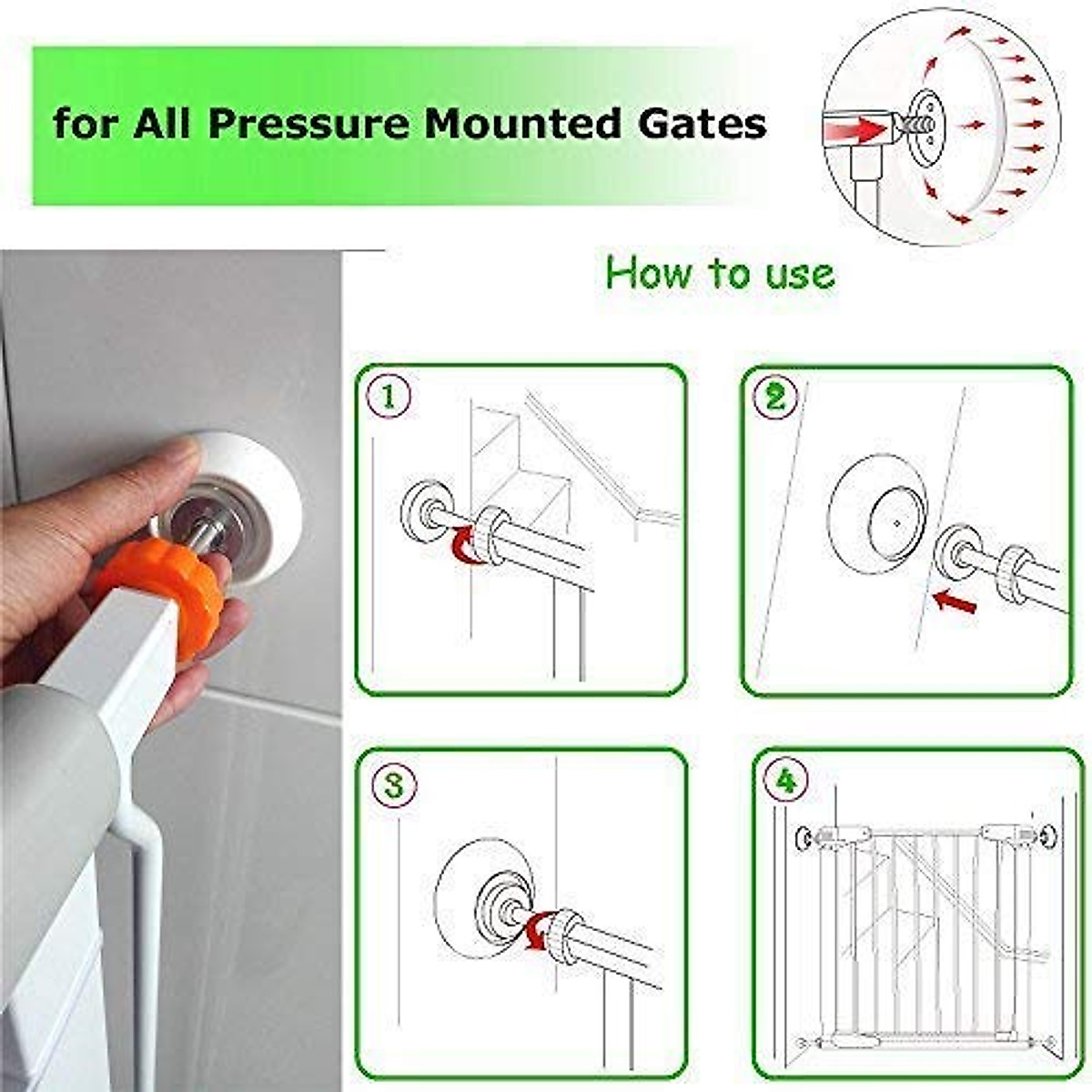 for All Pressure Mounted Gates

How to use

1

2

3

4