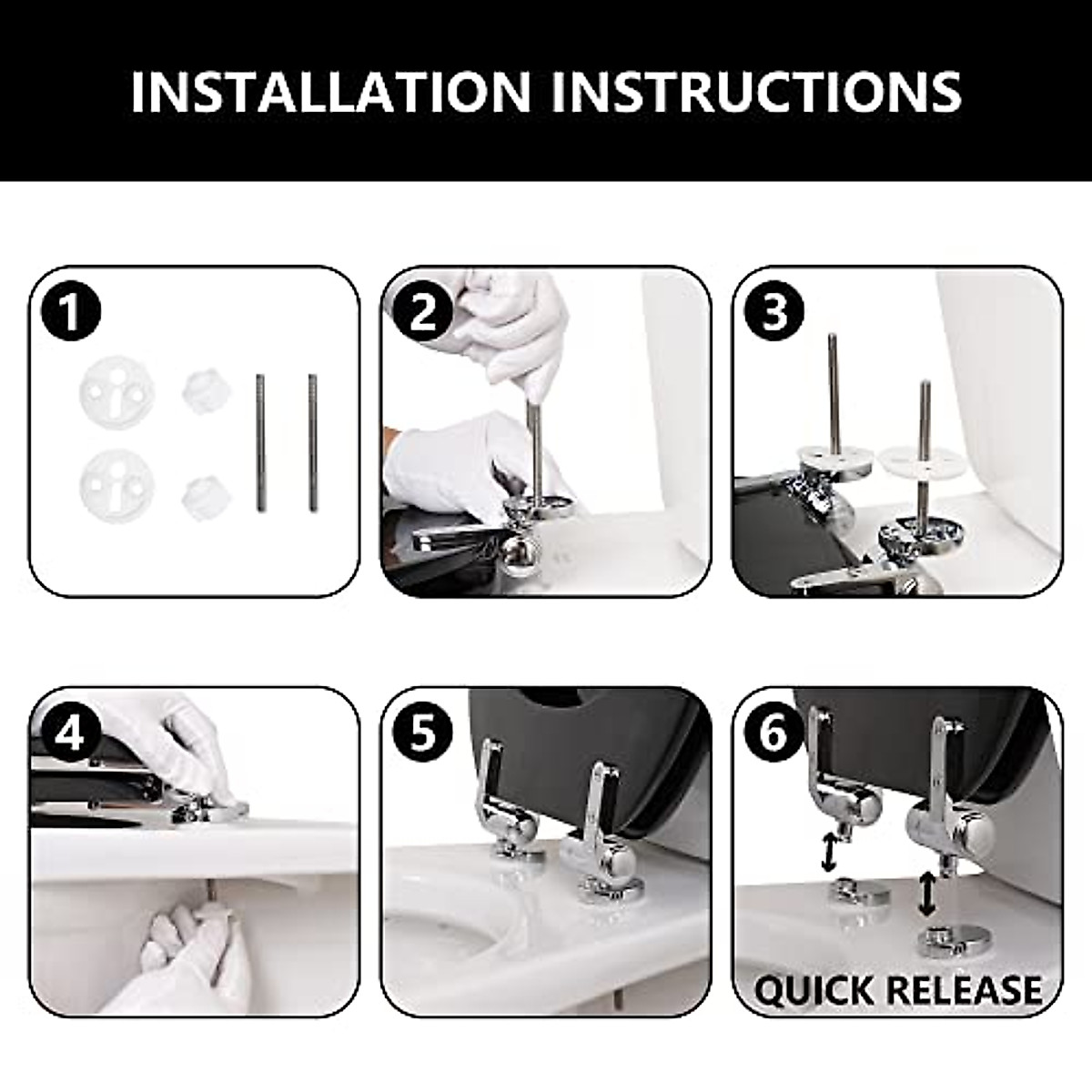 INSTALLATION INSTRUCTIONS

1

2

3

4

5

6

QUICK RELEASE