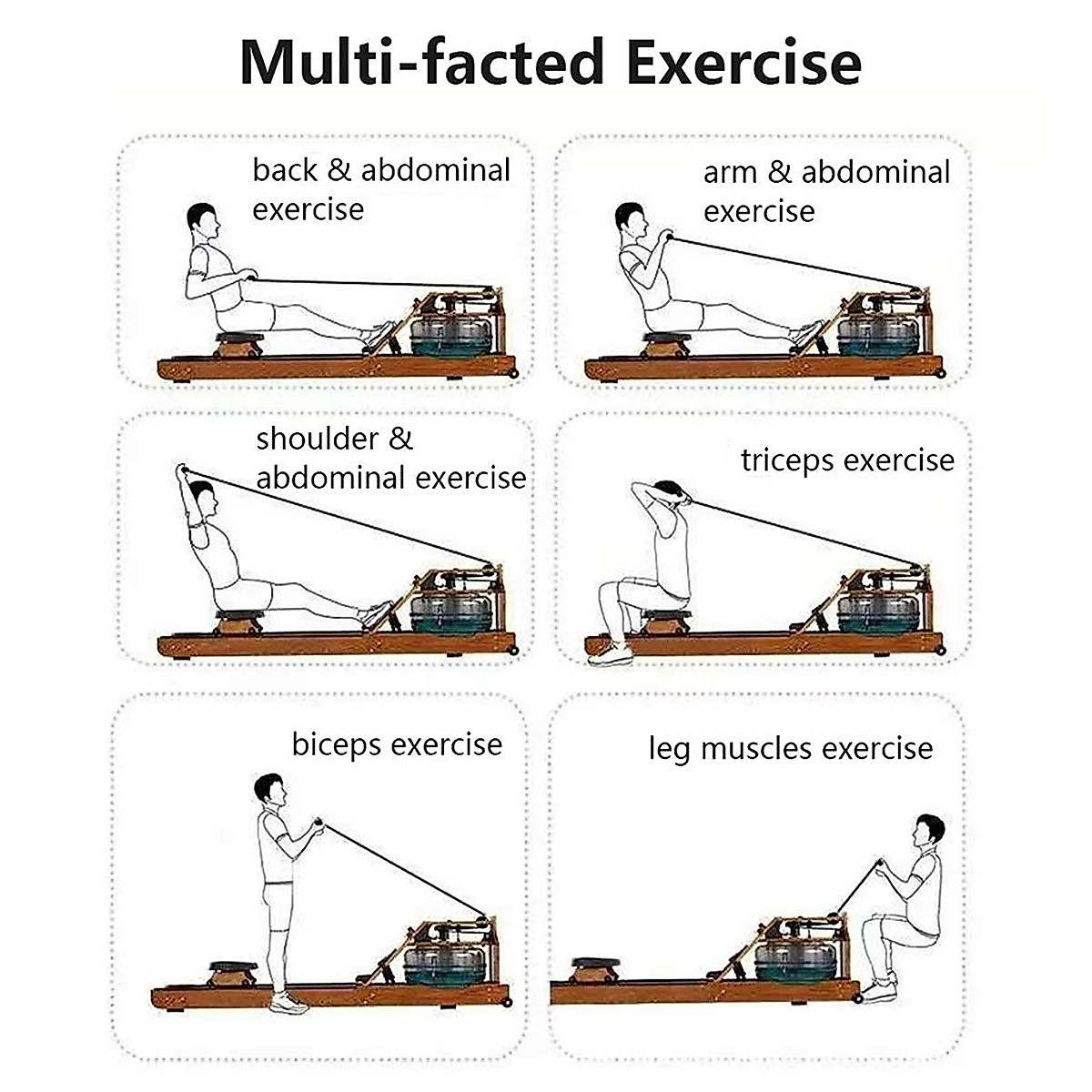 Multi-facted Exercise

back & abdominal exercise

arm & abdominal exercise

shoulder & abdominal exercise

triceps exercise

biceps exercise

leg muscles exercise