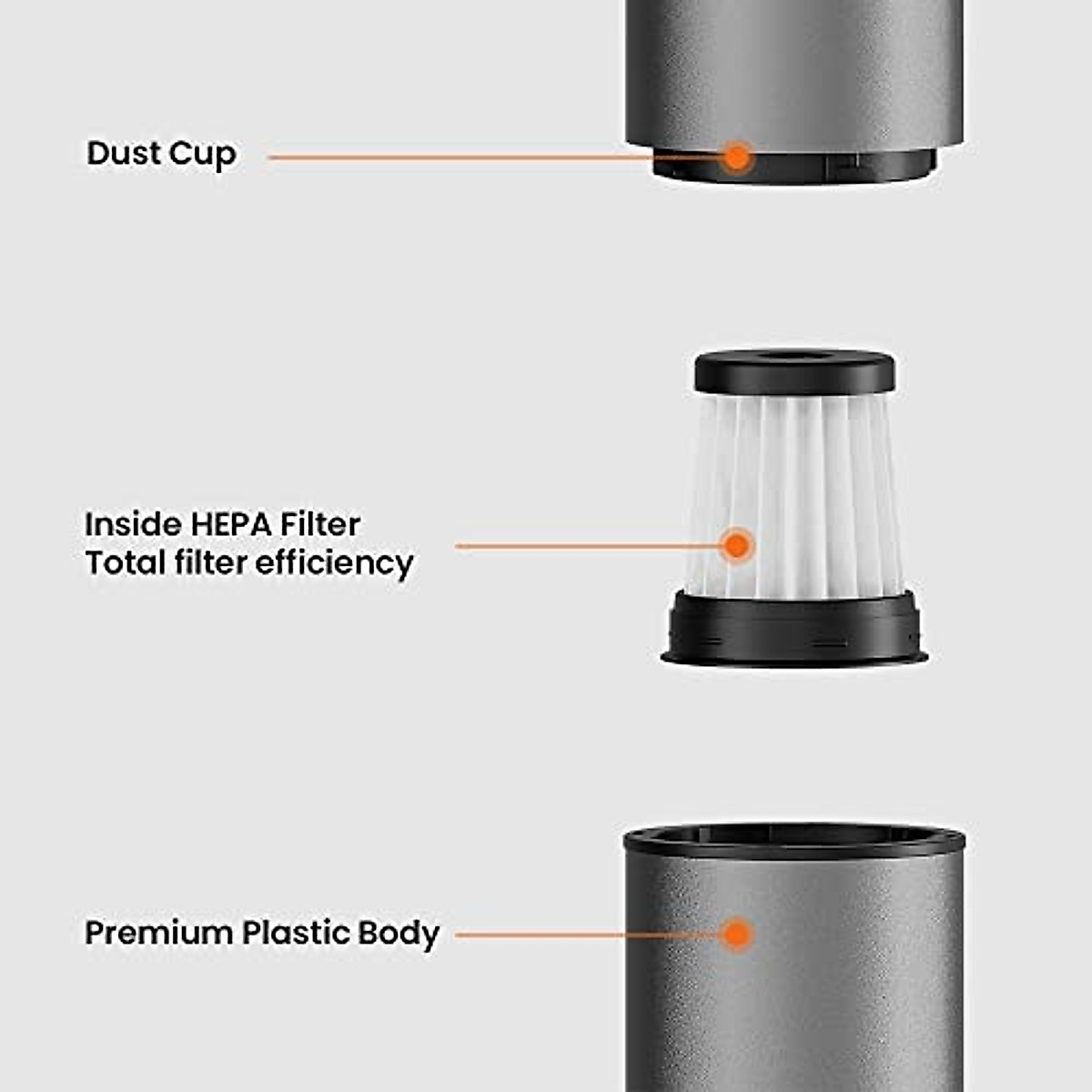 Dust Cup

Inside HEPA Filter
Total filter efficiency

Premium Plastic Body