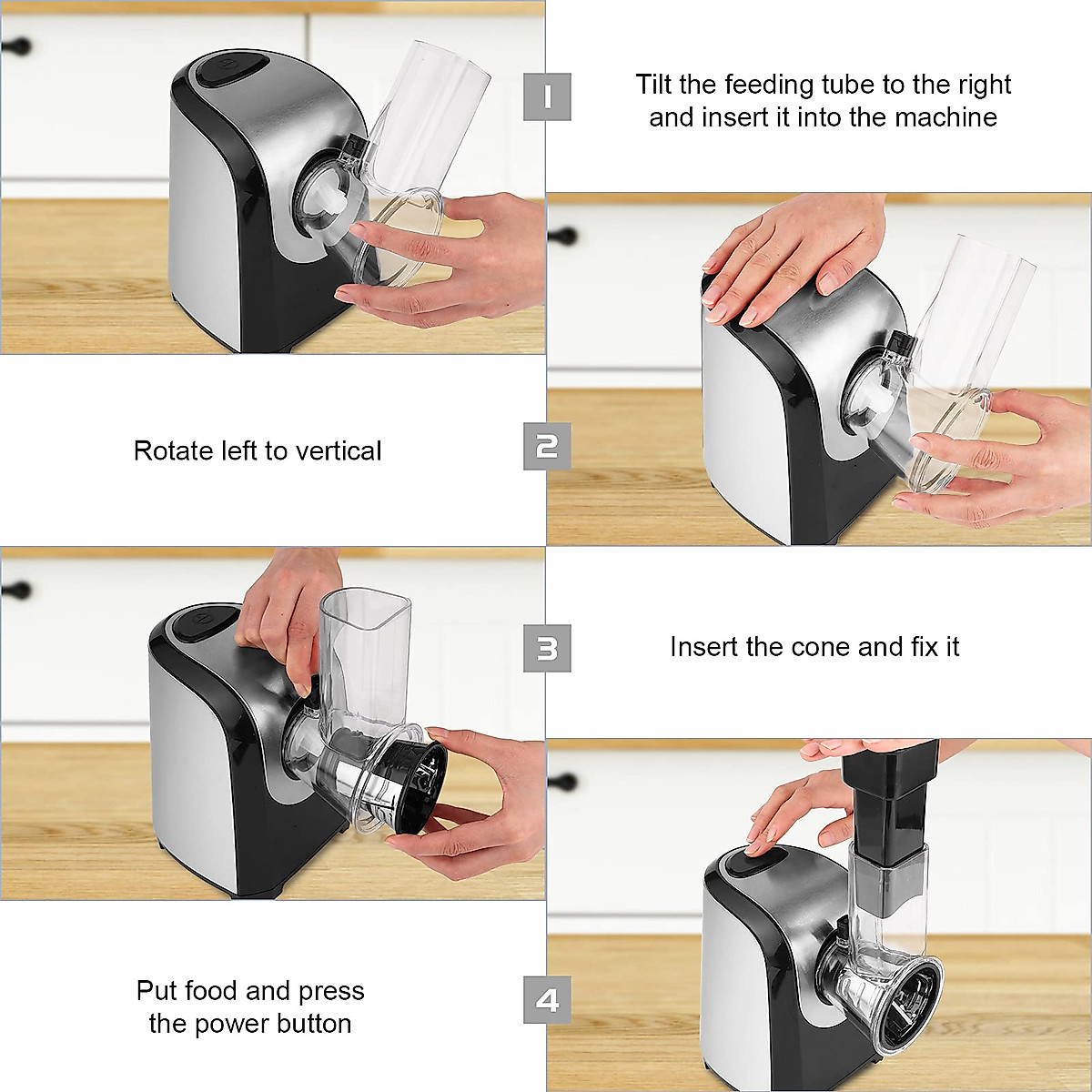 1
Tilt the feeding tube to the right and insert it into the machine

Rotate left to vertical
2

3
Insert the cone and fix it

Put food and press the power button
4