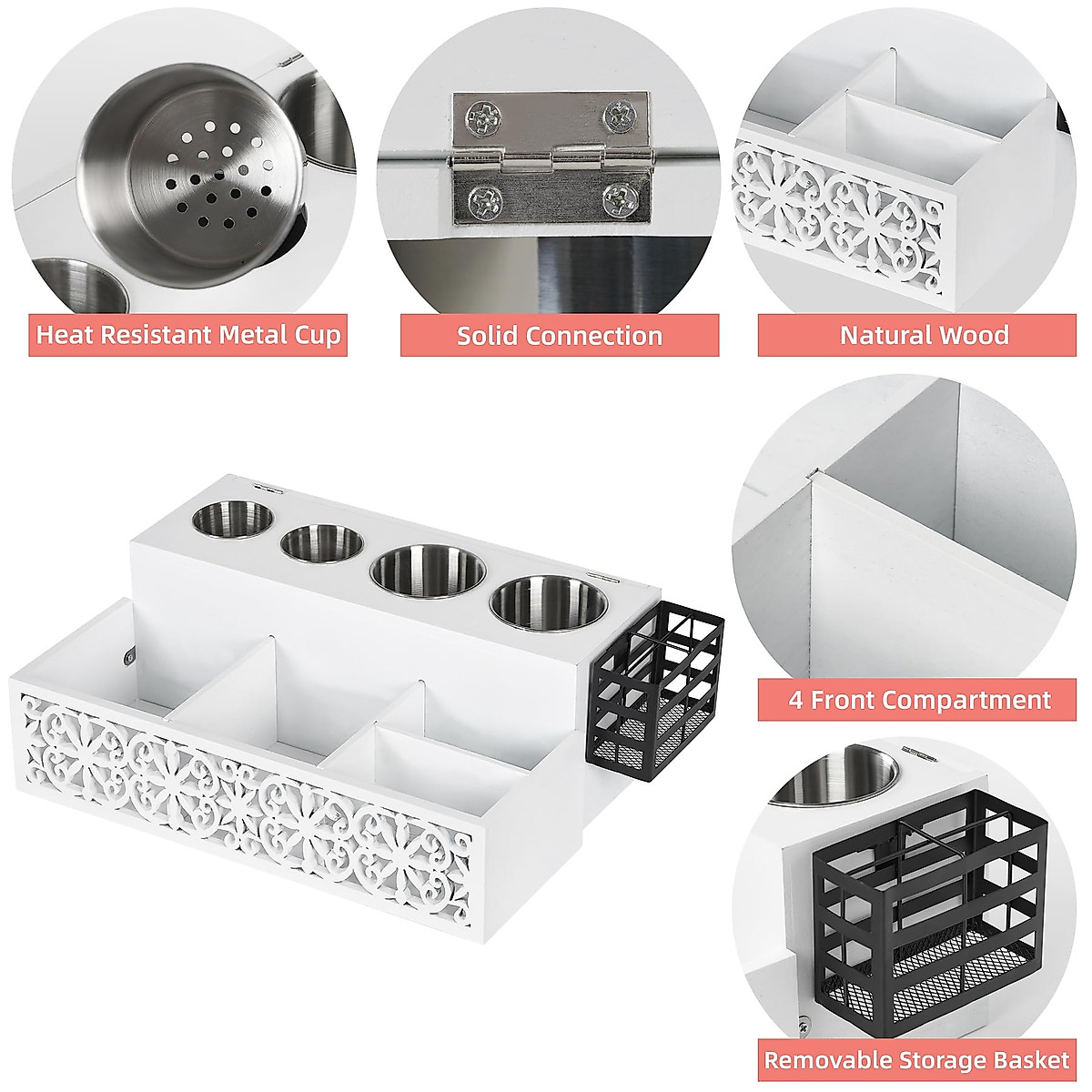 Heat Resistant Metal Cup

Solid Connection

Natural Wood

4 Front Compartment

Removable Storage Basket