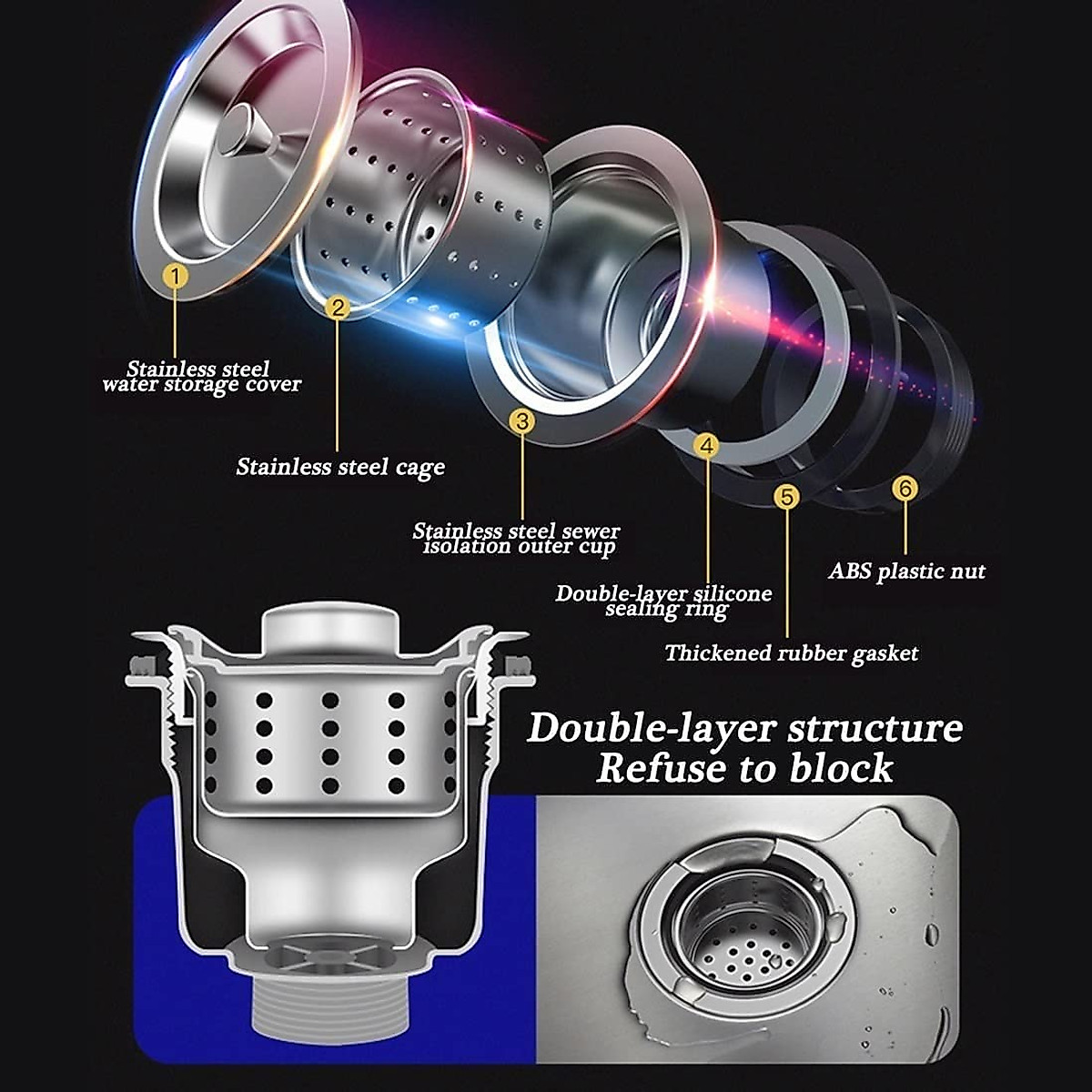 1
Stainless steel water storage cover

2
Stainless steel cage

3
Stainless steel sewer isolation outer cup

4
Double-layer silicone sealing ring

5
Thickened rubber gasket

6
ABS plastic nut

Double-layer structure
Refuse to block