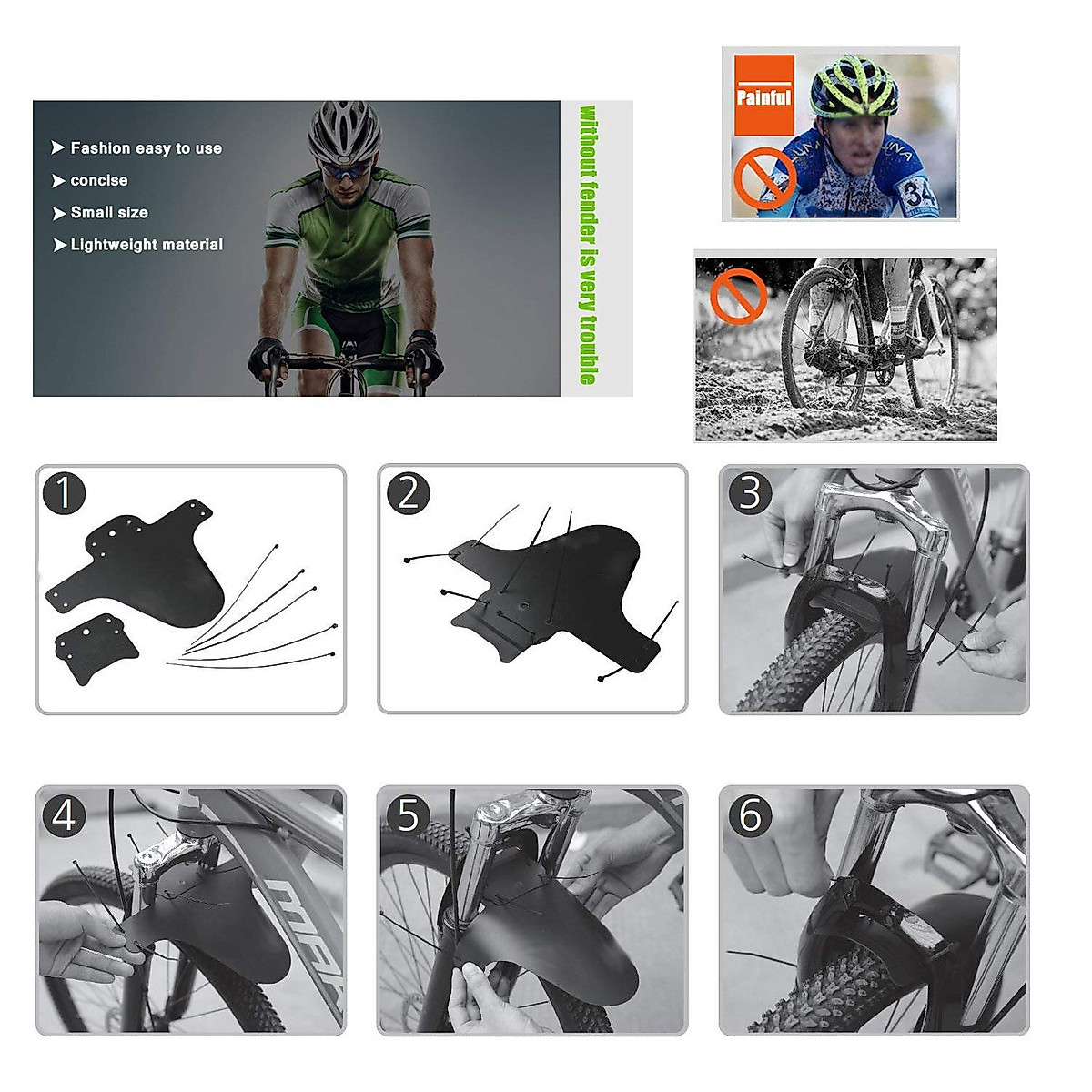 ➤ Fashion easy to use
➤ concise
➤ Small size
➤ Lightweight material

without fender is very trouble

Painful

34

1

2

3

4

5

6