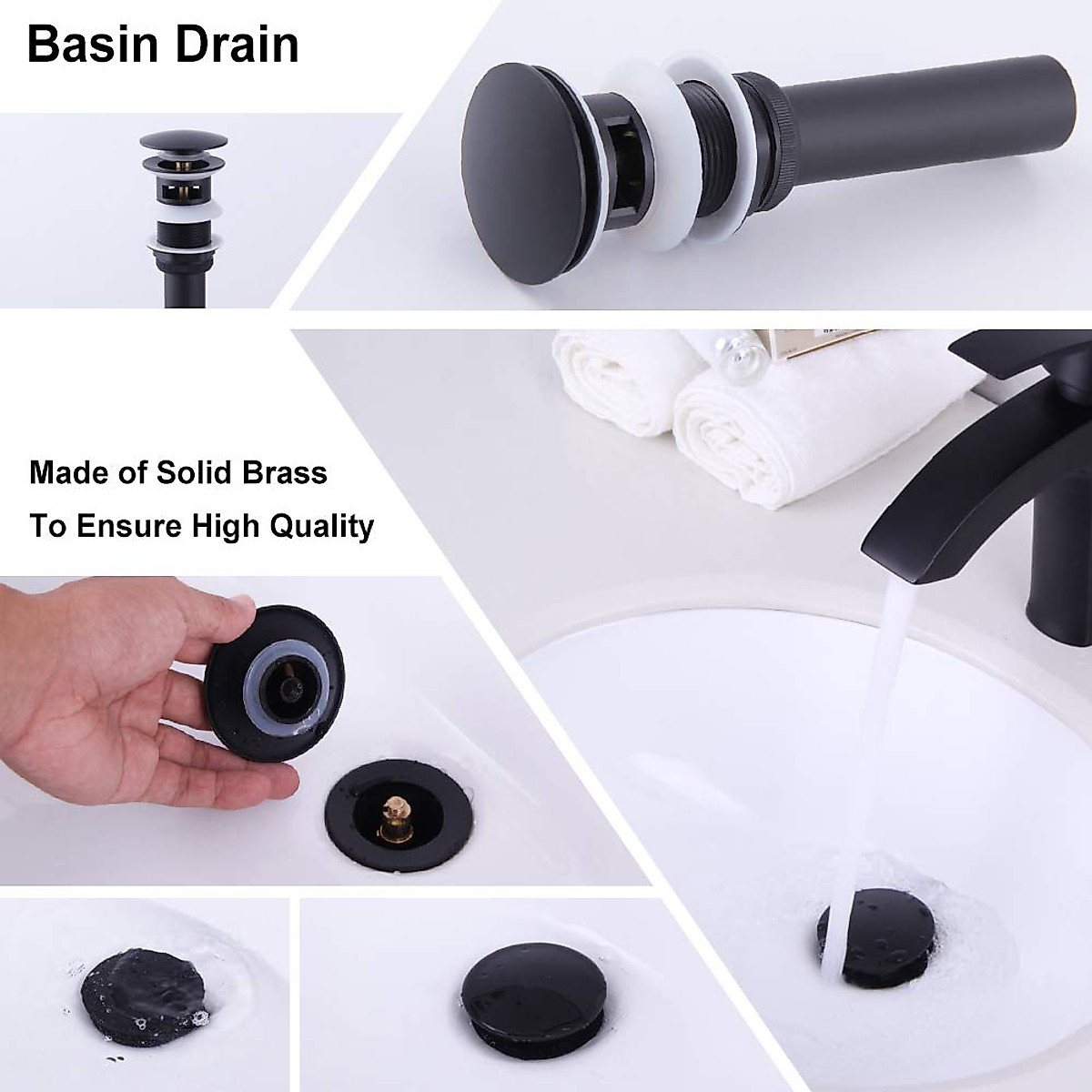 Basin Drain

Made of Solid Brass
To Ensure High Quality