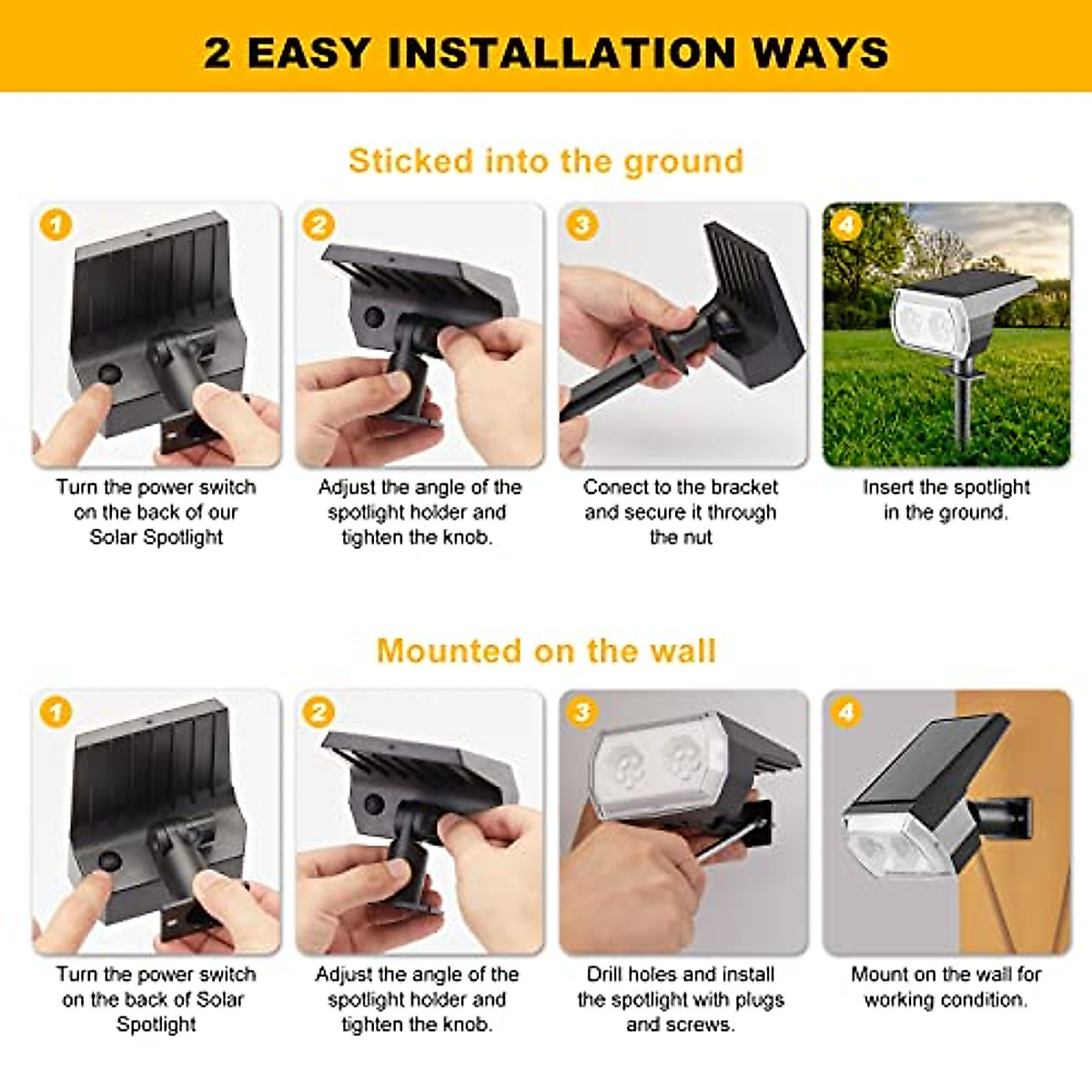 2 EASY INSTALLATION WAYS

Sticked into the ground

1
Turn the power switch on the back of our Solar Spotlight

2
Adjust the angle of the spotlight holder and tighten the knob.

3
Conect to the bracket and secure it through the nut

4
Insert the spotlight in the ground.

Mounted on the wall

1
Turn the power switch on the back of Solar Spotlight

2
Adjust the angle of the spotlight holder and tighten the knob.

3
Drill holes and install the spotlight with plugs and screws.

4
Mount on the wall for working condition.