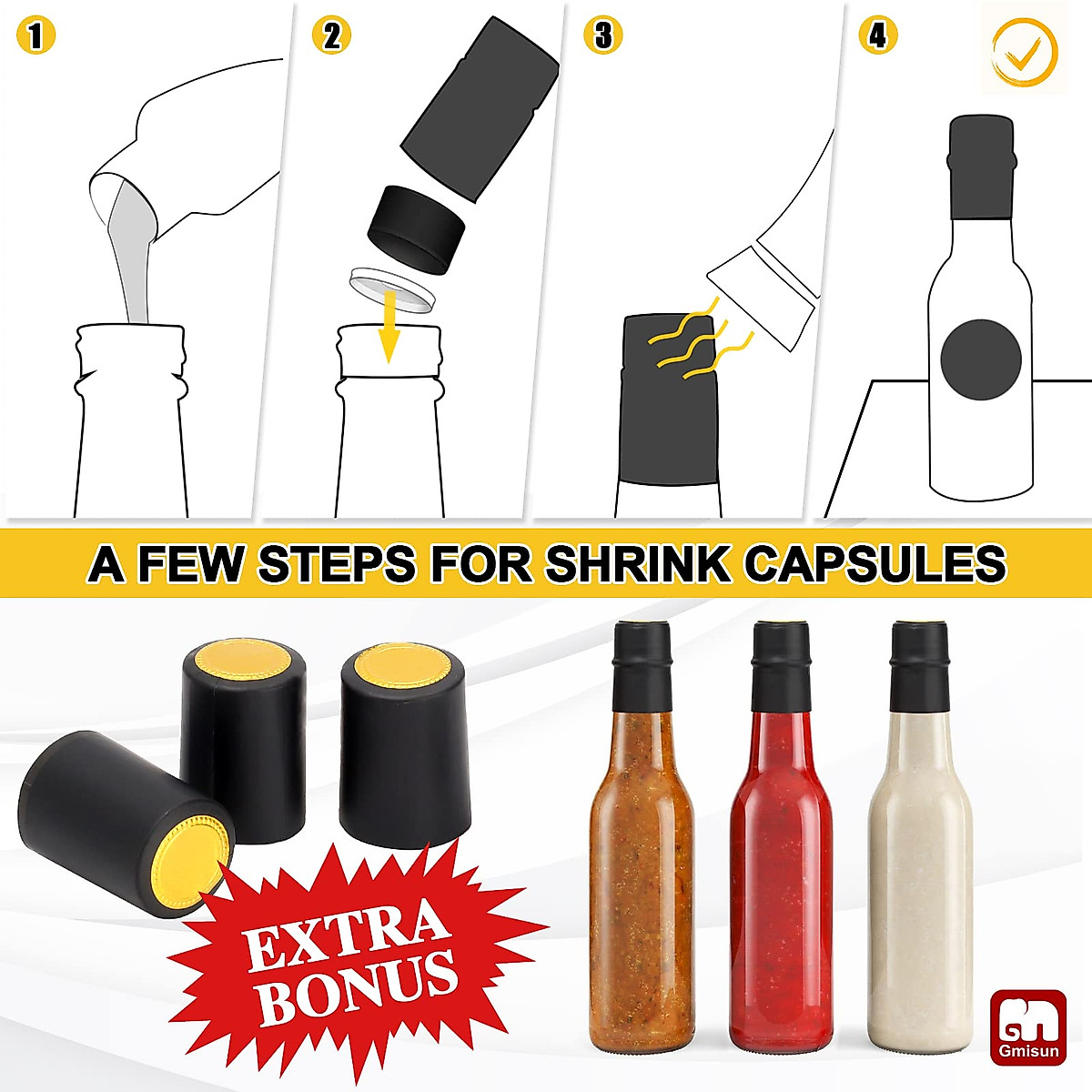 1

2

3

4

A FEW STEPS FOR SHRINK CAPSULES

EXTRA BONUS

Gmisun