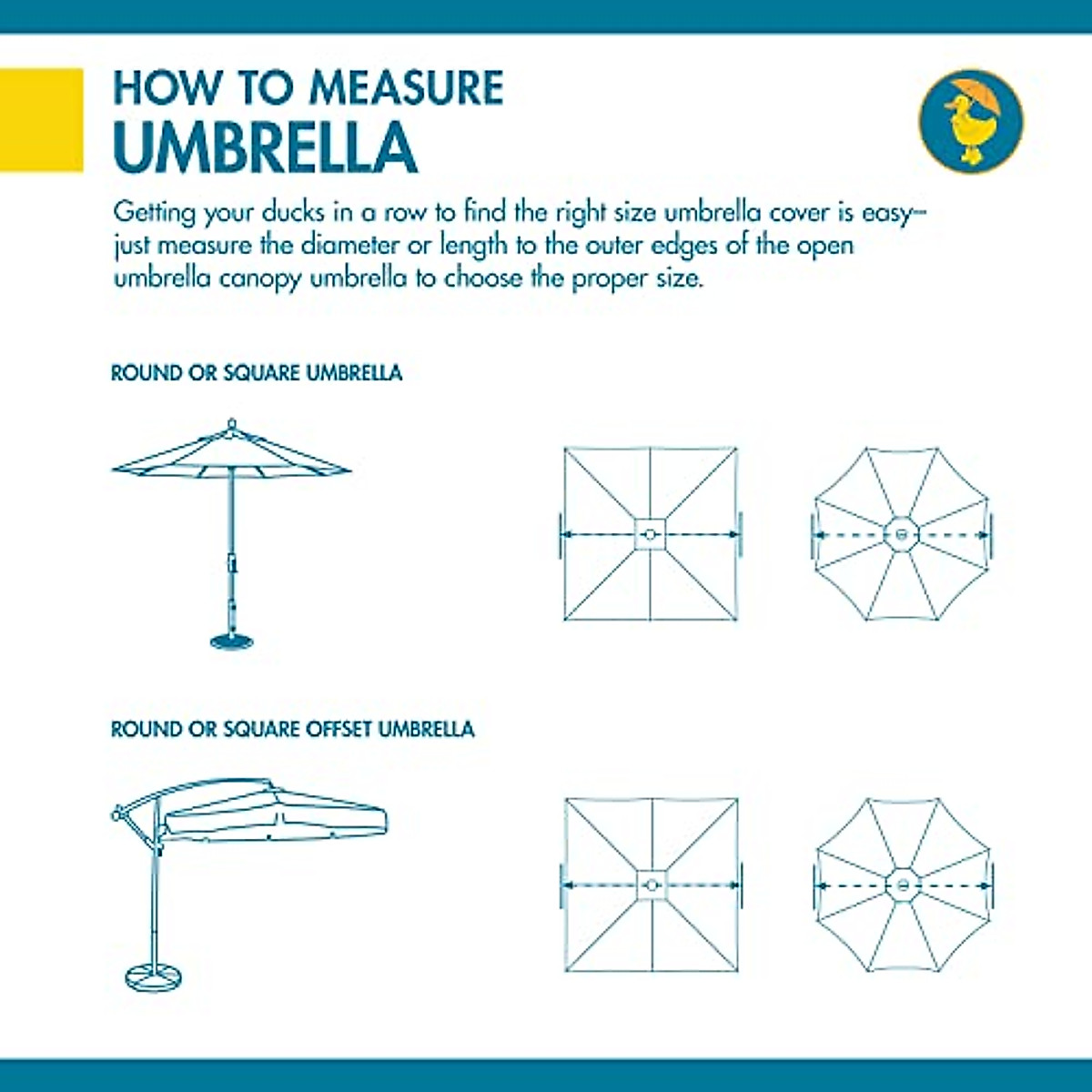 HOW TO MEASURE
UMBRELLA

Getting your ducks in a row to find the right size umbrella cover is easy–just measure the diameter or length to the outer edges of the open umbrella canopy umbrella to choose the proper size.

ROUND OR SQUARE UMBRELLA

ROUND OR SQUARE OFFSET UMBRELLA