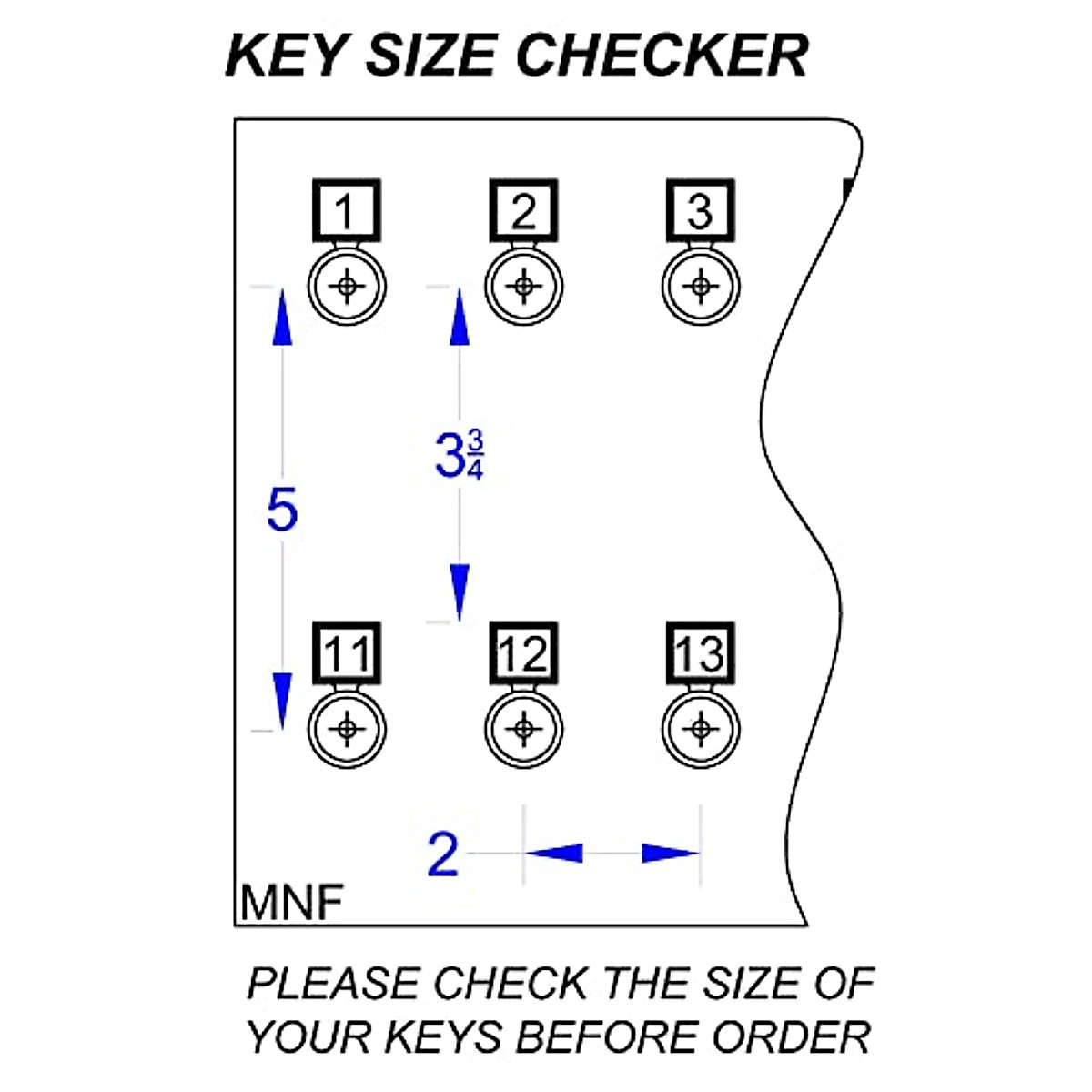 KEY SIZE CHECKER

1 2 3

5

$3\frac{3}{4}$

11 12 13

2

MNF

PLEASE CHECK THE SIZE OF YOUR KEYS BEFORE ORDER