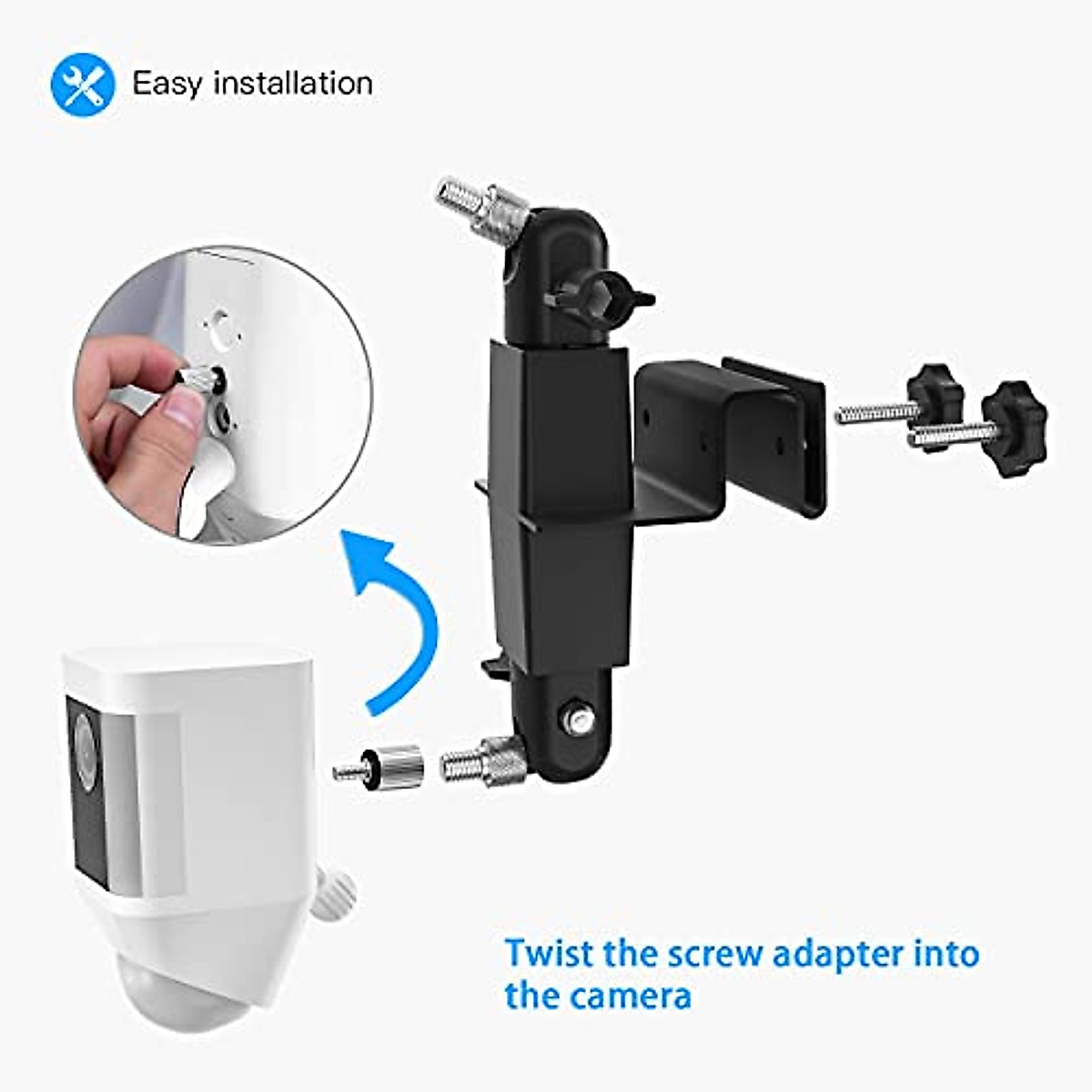 Easy installation

Twist the screw adapter into the camera