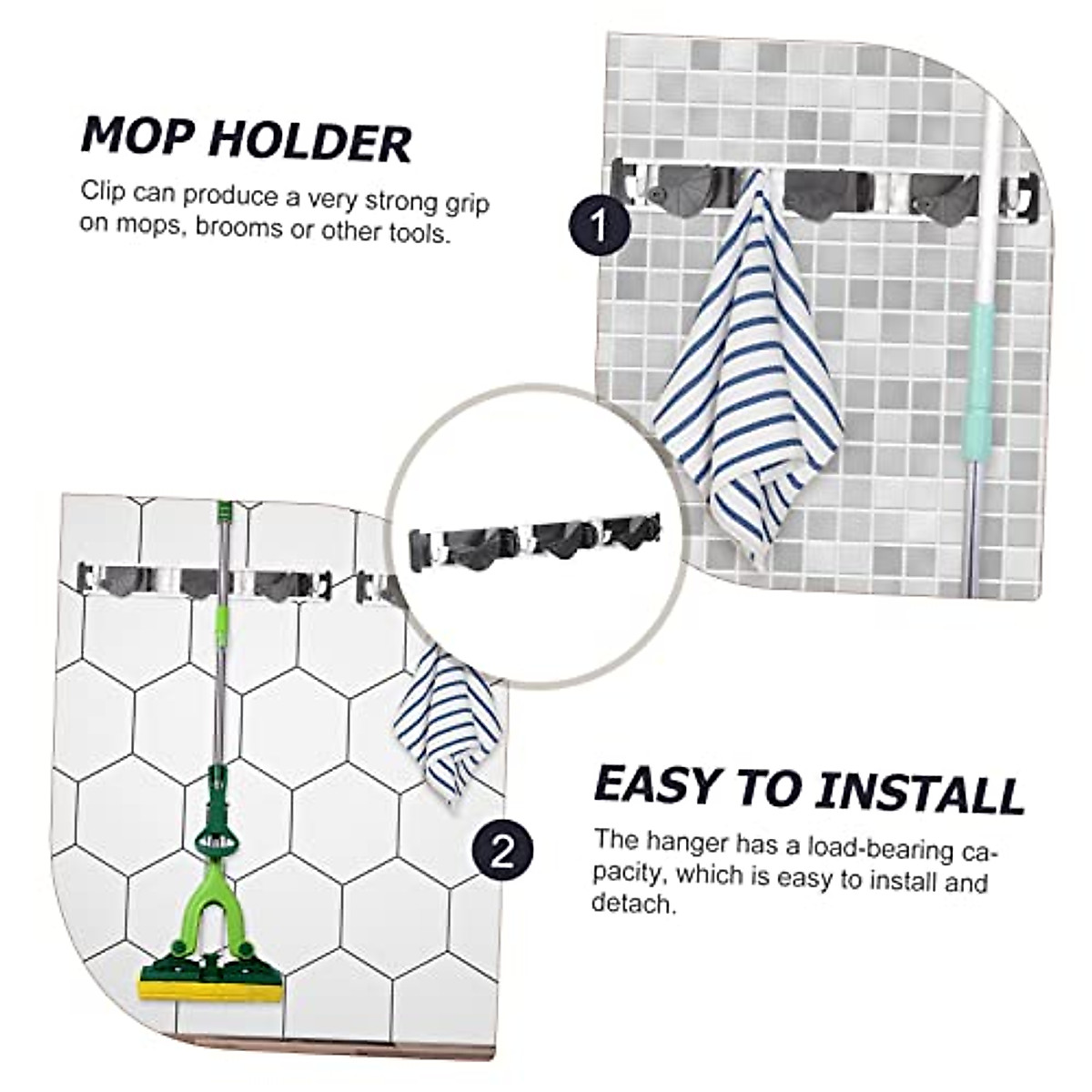 MOP HOLDER

Clip can produce a very strong grip on mops, brooms or other tools.

1

2

EASY TO INSTALL

The hanger has a load-bearing capacity, which is easy to install and detach.