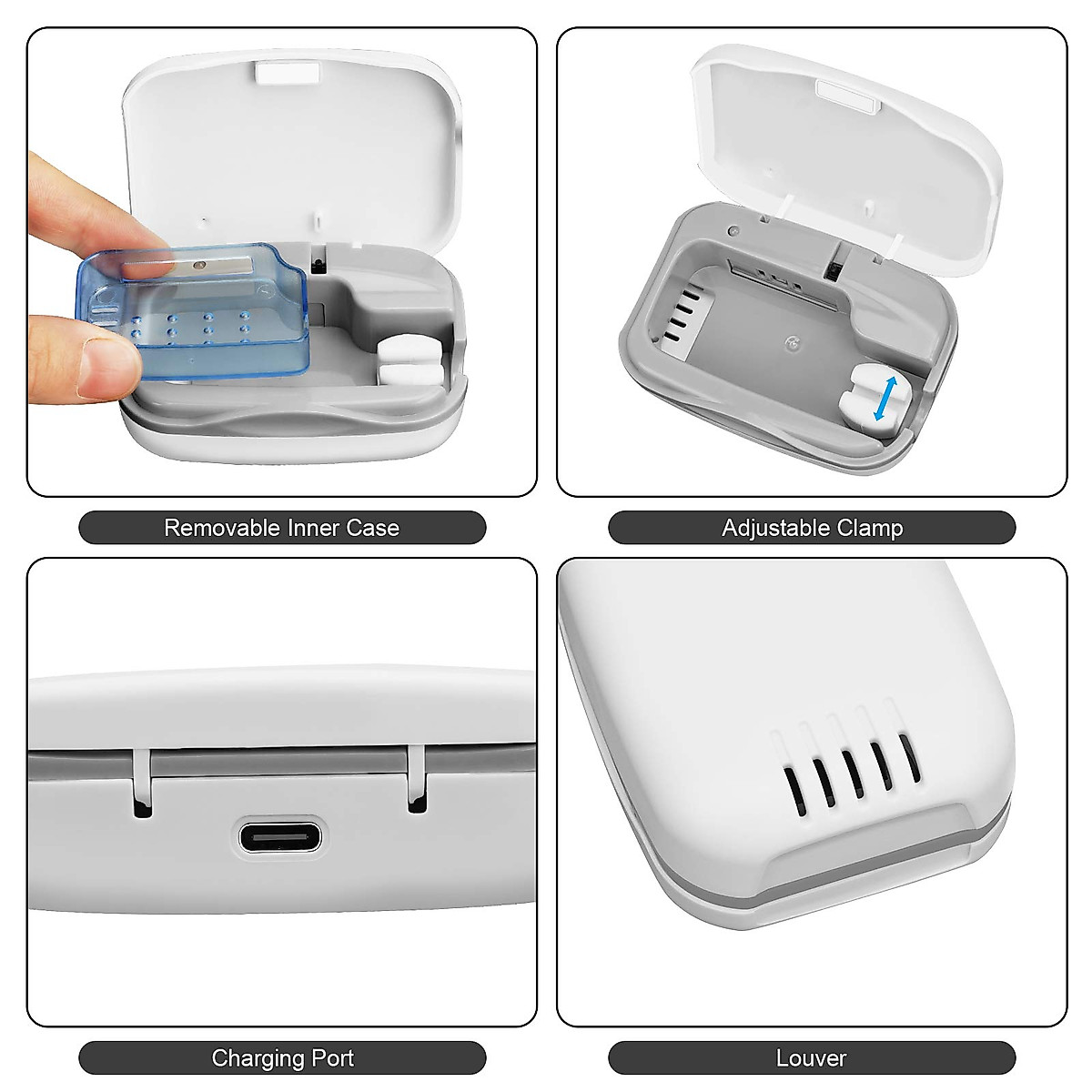 Removable Inner Case

Adjustable Clamp

Charging Port

Louver