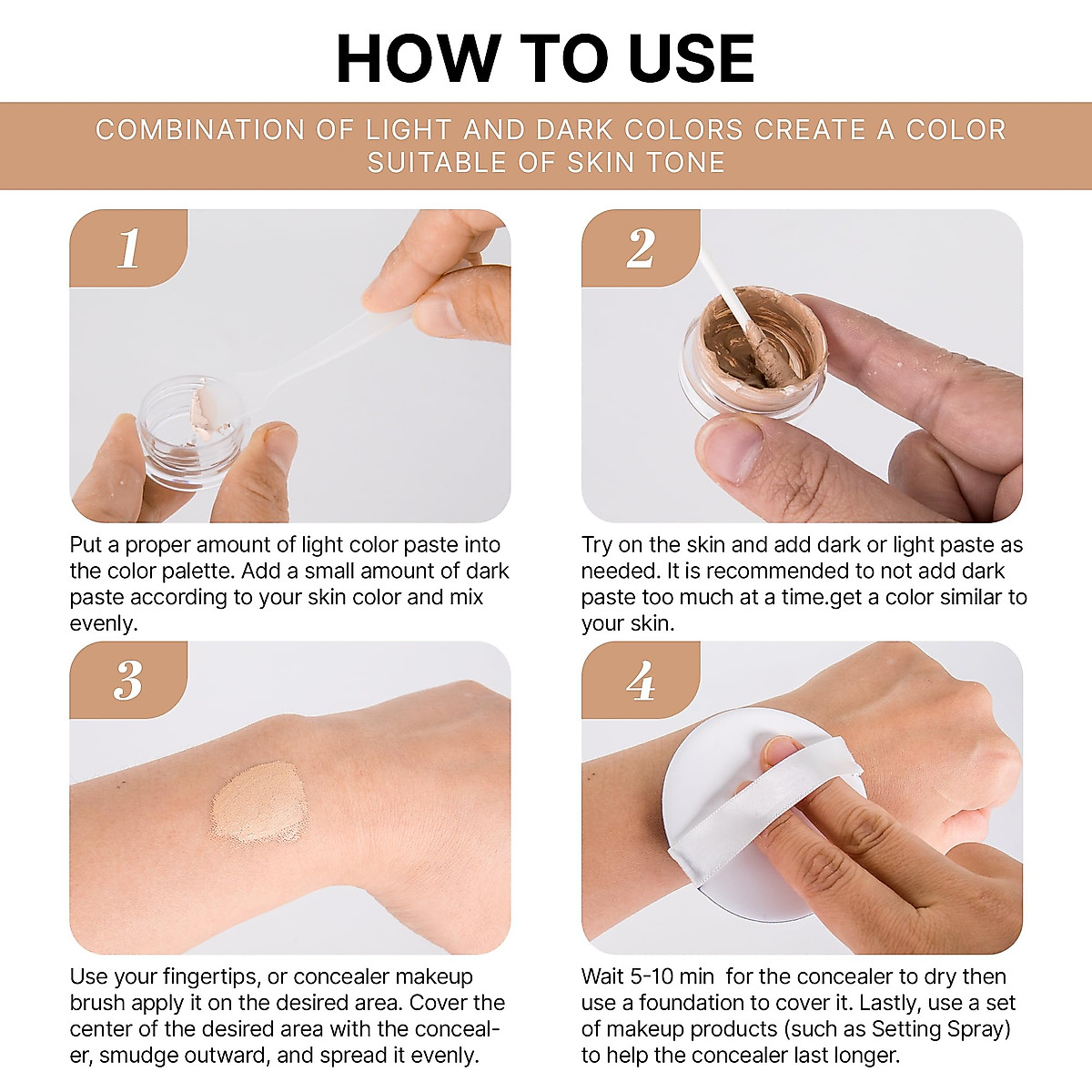 HOW TO USE

COMBINATION OF LIGHT AND DARK COLORS CREATE A COLOR SUITABLE OF SKIN TONE

1

Put a proper amount of light color paste into the color palette. Add a small amount of dark paste according to your skin color and mix evenly.

2

Try on the skin and add dark or light paste as needed. It is recommended to not add dark paste too much at a time.get a color similar to your skin.

3

Use your fingertips, or concealer makeup brush apply it on the desired area. Cover the center of the desired area with the concealer, smudge outward, and spread it evenly.

4

Wait 5-10 min for the concealer to dry then use a foundation to cover it. Lastly, use a set of makeup products (such as Setting Spray) to help the concealer last longer.