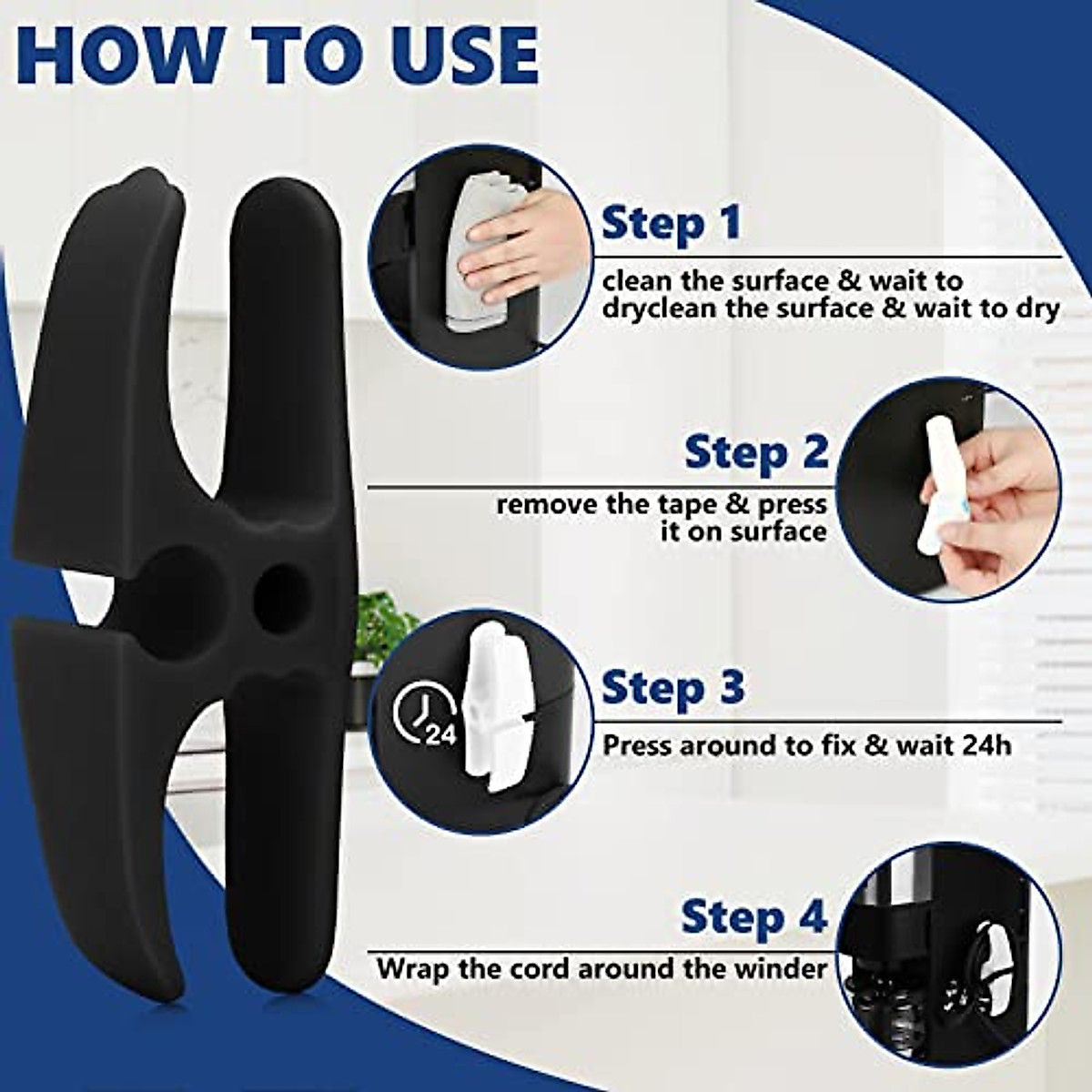 HOW TO USE

Step 1
clean the surface & wait to dryclean the surface & wait to dry

Step 2
remove the tape & press it on surface

24

Step 3
Press around to fix & wait 24h

Step 4
Wrap the cord around the winder