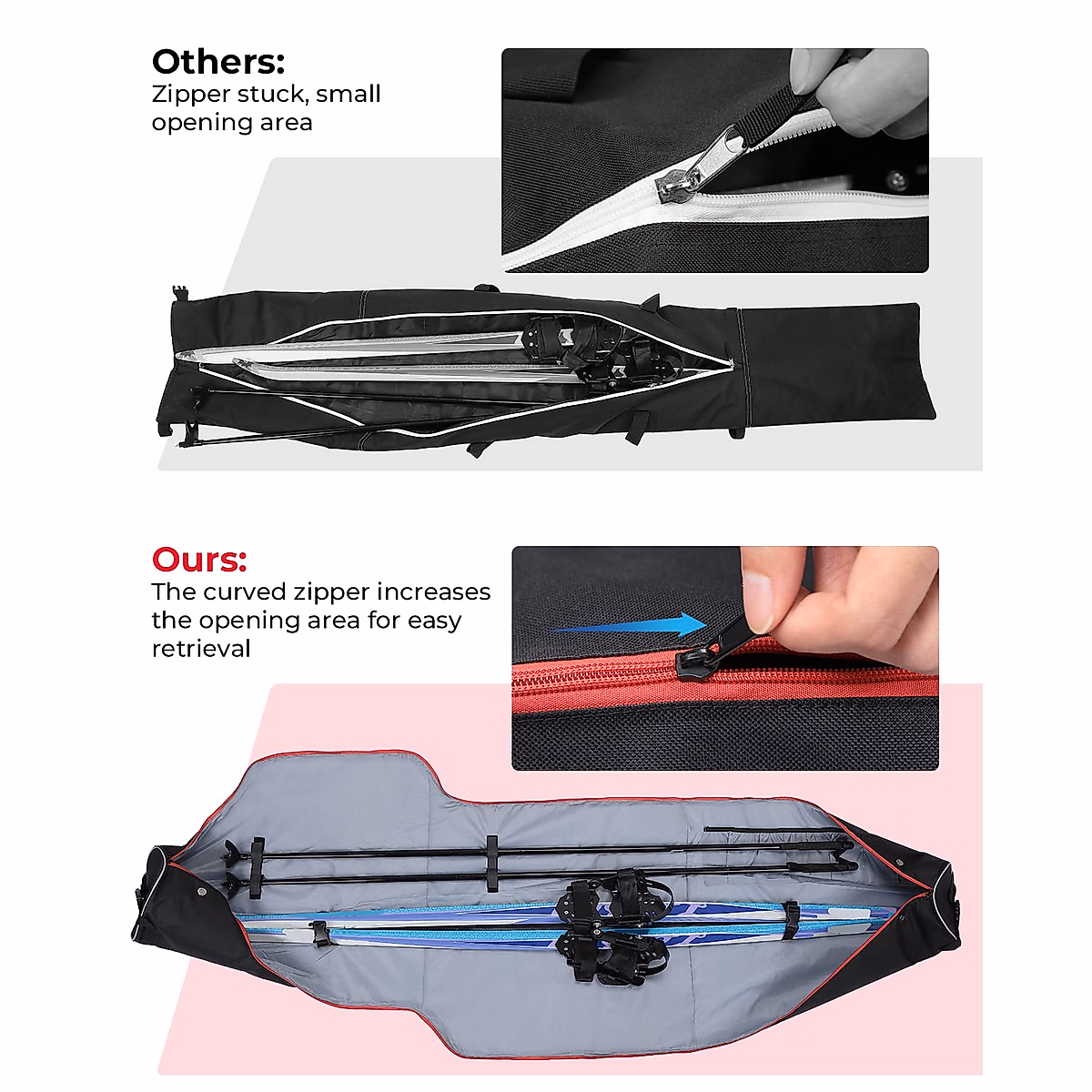 Others:
Zipper stuck, small opening area

Ours:
The curved zipper increases the opening area for easy retrieval