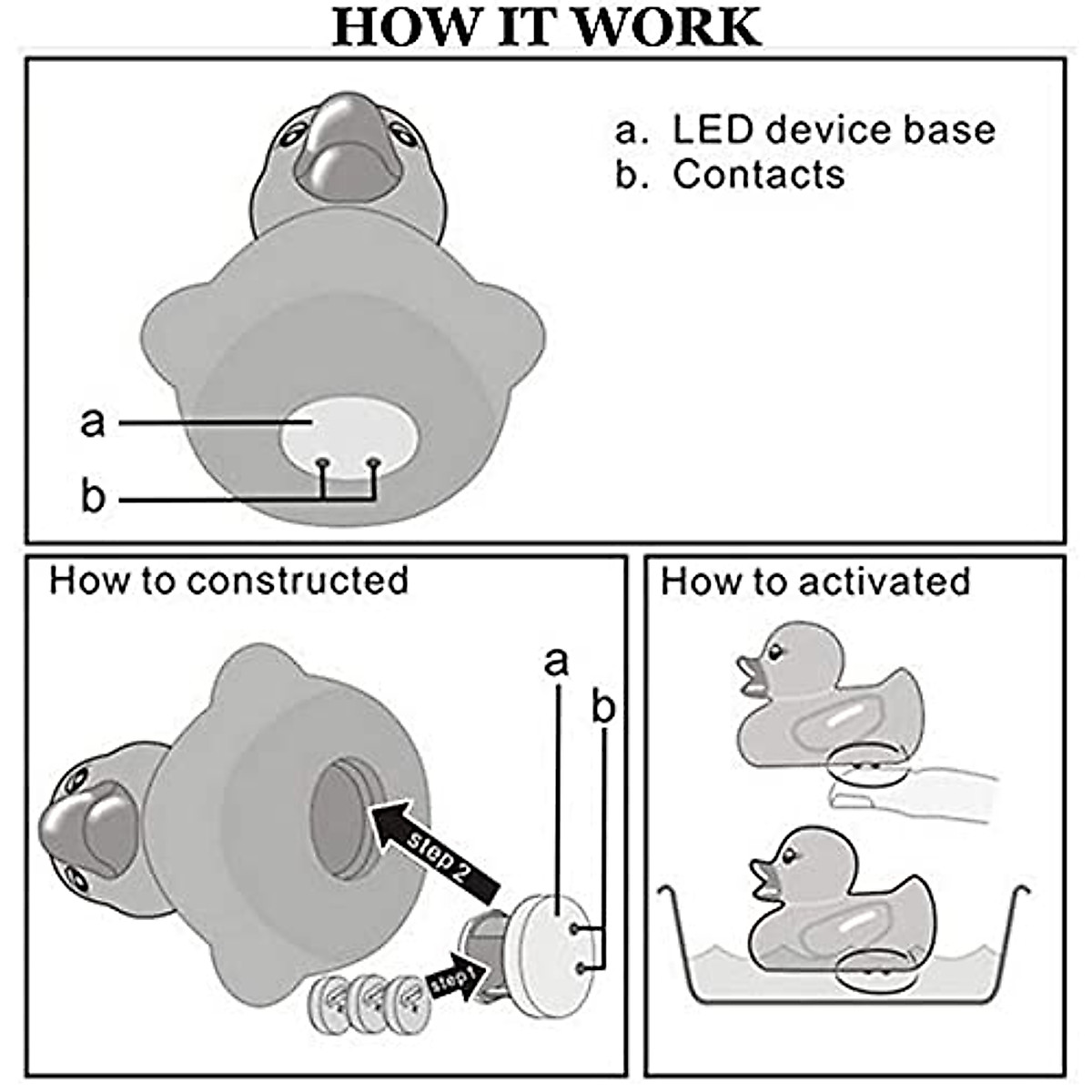 HOW IT WORK

a. LED device base
b. Contacts

a
b

How to constructed

a
b
step 2
step1

How to activated