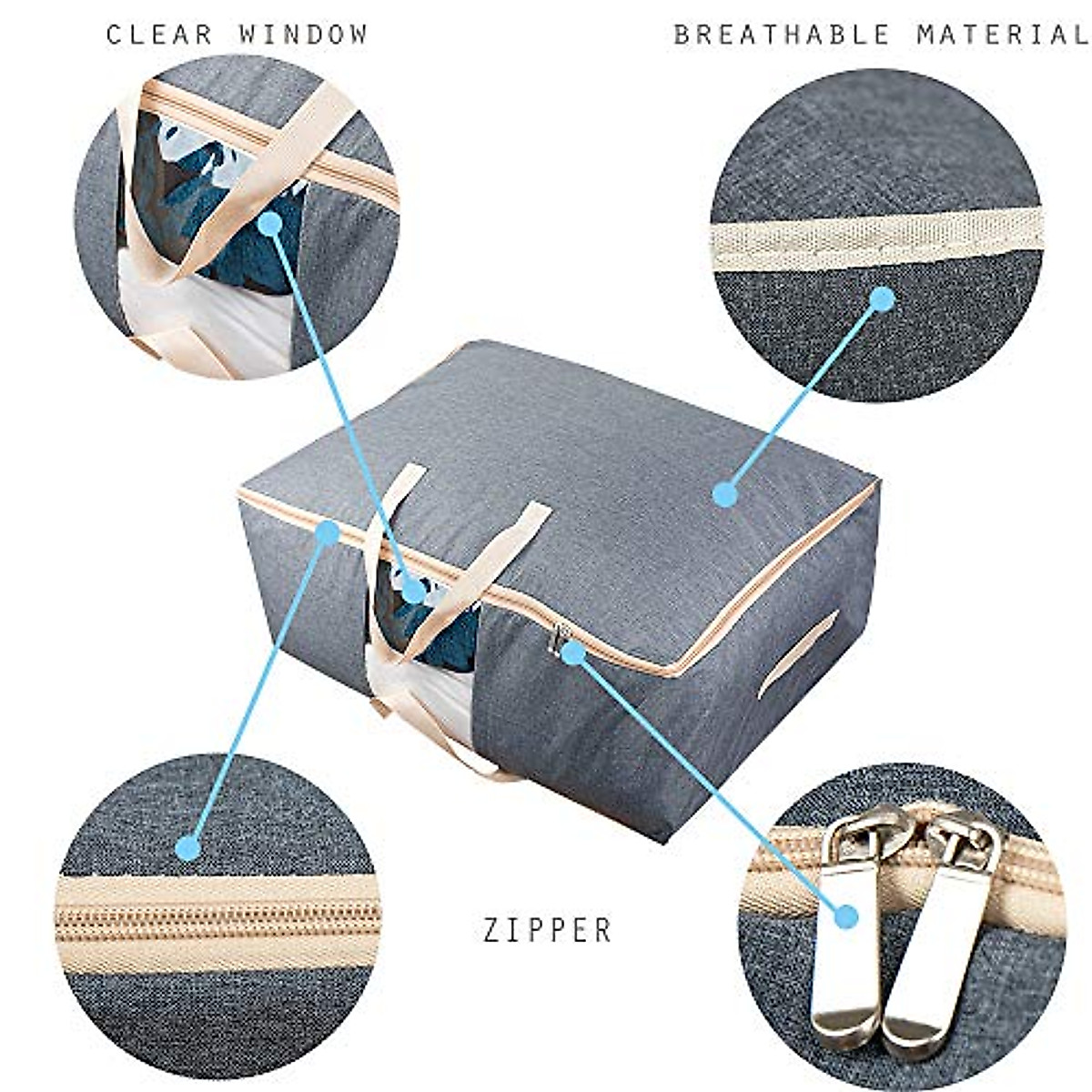 CLEAR WINDOW

BREATHABLE MATERIAL

ZIPPER