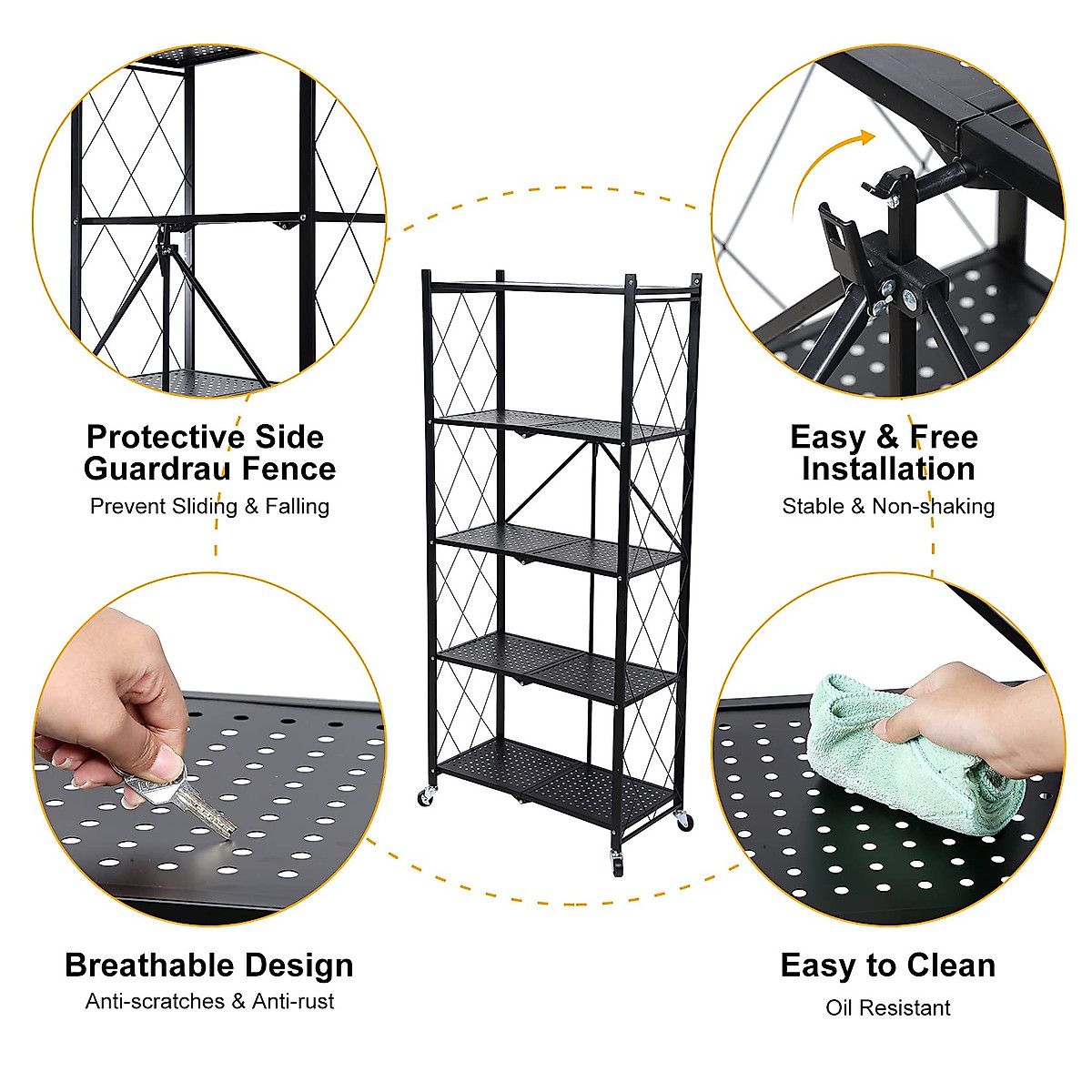 Protective Side Guardrau Fence
Prevent Sliding & Falling

Easy & Free Installation
Stable & Non-shaking

Breathable Design
Anti-scratches & Anti-rust

Easy to Clean
Oil Resistant