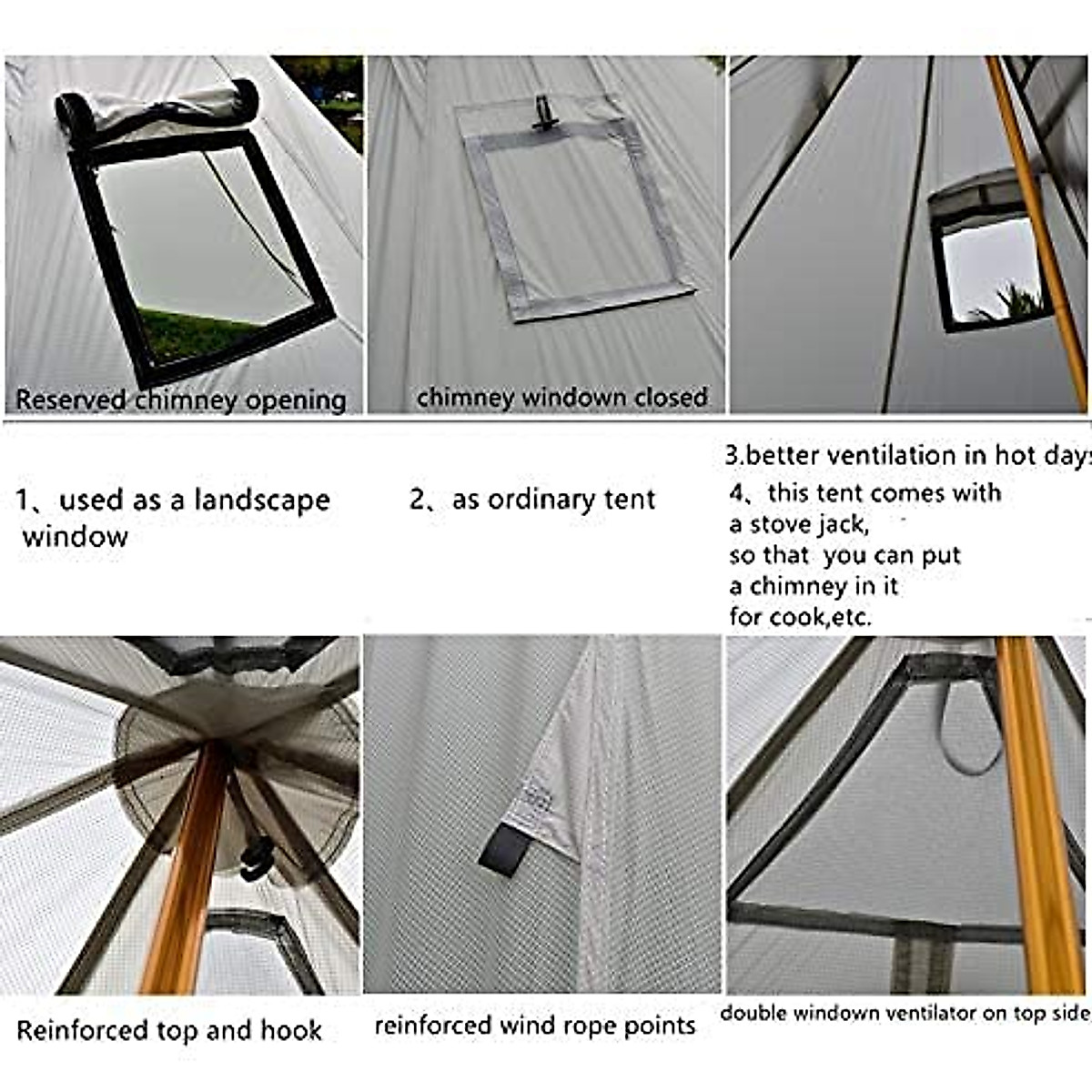 Reserved chimney opening

chimney windown closed

1、used as a landscape window

2、as ordinary tent

3.better ventilation in hot days

4、this tent comes with a stove jack, so that you can put a chimney in it for cook,etc.

Reinforced top and hook

reinforced wind rope points

double windown ventilator on top side