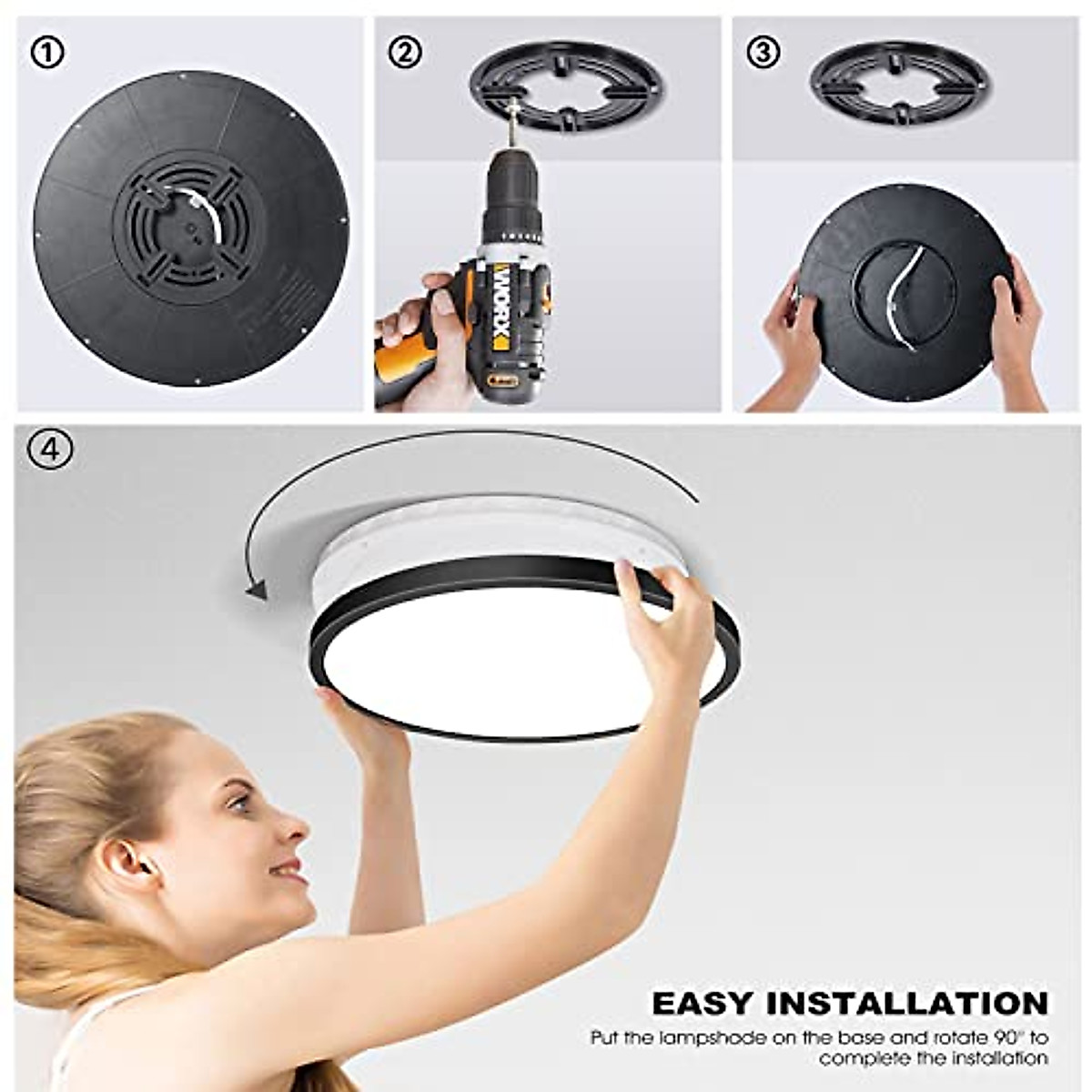 ①

②

WORX

③

④

EASY INSTALLATION

Put the lampshade on the base and rotate 90° to complete the installation