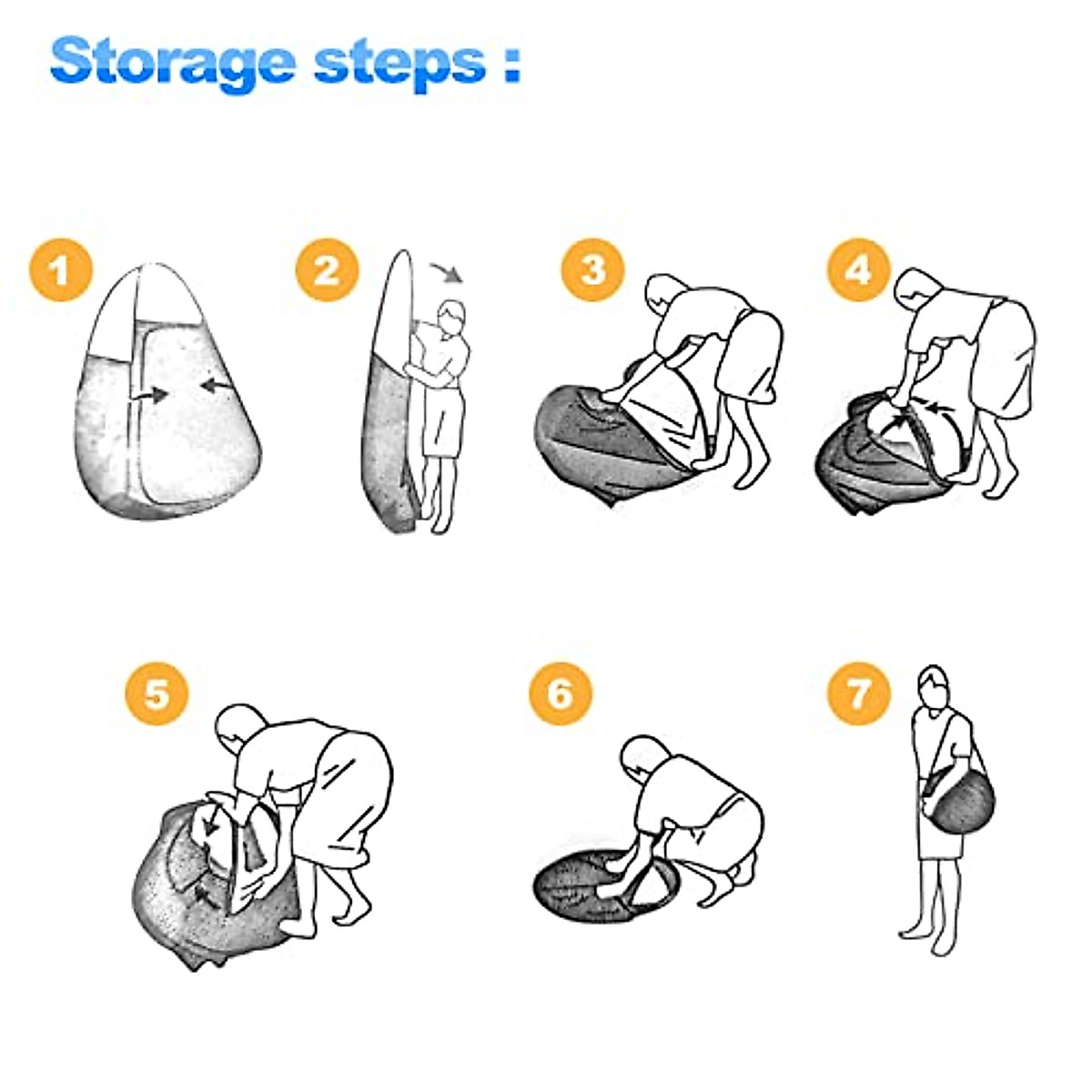 Storage steps :

1

2

3

4

5

6

7