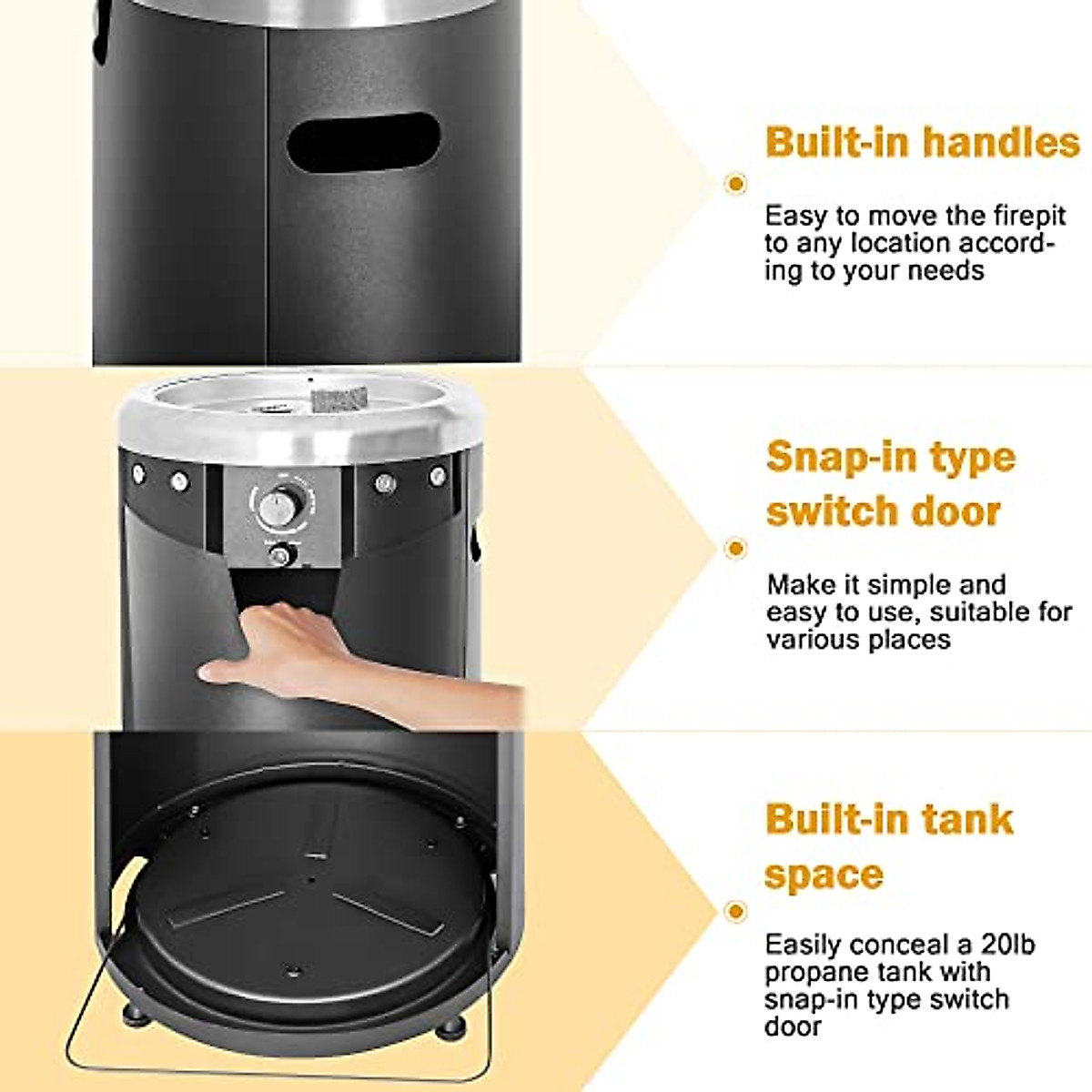 Built-in handles

Easy to move the firepit to any location according to your needs

Snap-in type switch door

Make it simple and easy to use, suitable for various places

Built-in tank space

Easily conceal a 20lb propane tank with snap-in type switch door