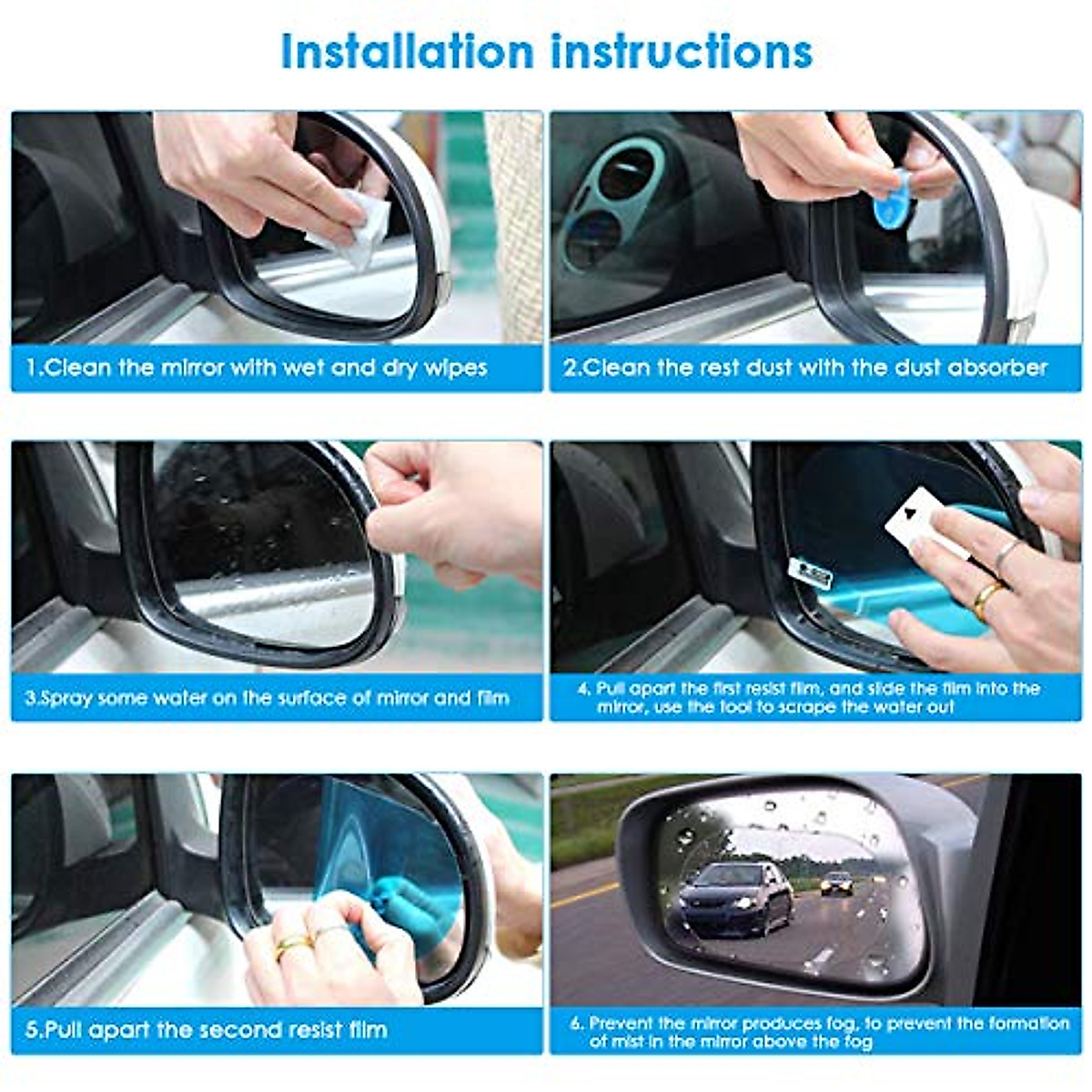 Installation instructions

1.Clean the mirror with wet and dry wipes

2.Clean the rest dust with the dust absorber

3.Spray some water on the surface of mirror and film

4. Pull apart the first resist film, and slide the film into the mirror, use the tool to scrape the water out

5.Pull apart the second resist film

6. Prevent the mirror produces fog, to prevent the formation of mist in the mirror above the fog