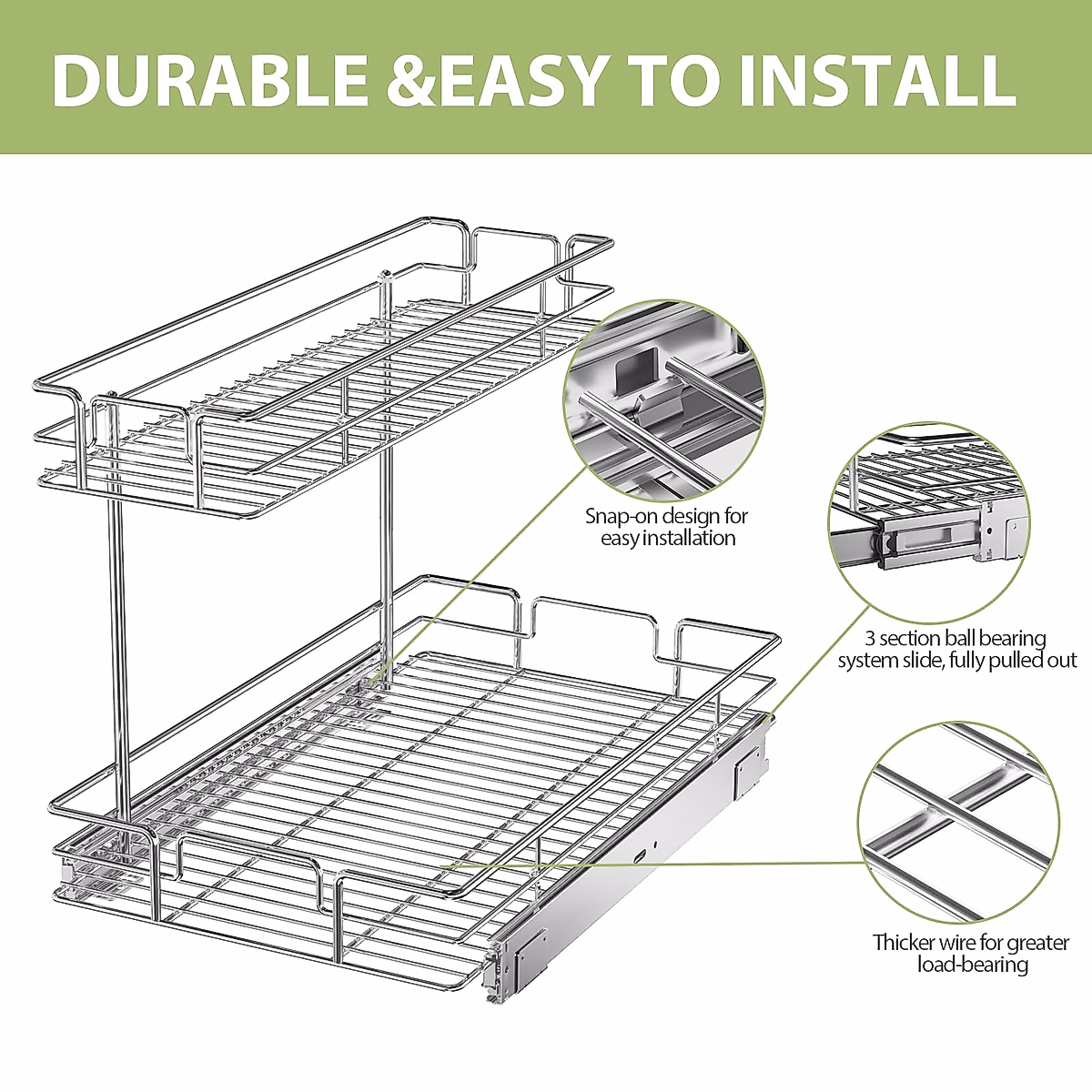 DURABLE &EASY TO INSTALL

Snap-on design for easy installation

3 section ball bearing system slide, fully pulled out

Thicker wire for greater load-bearing