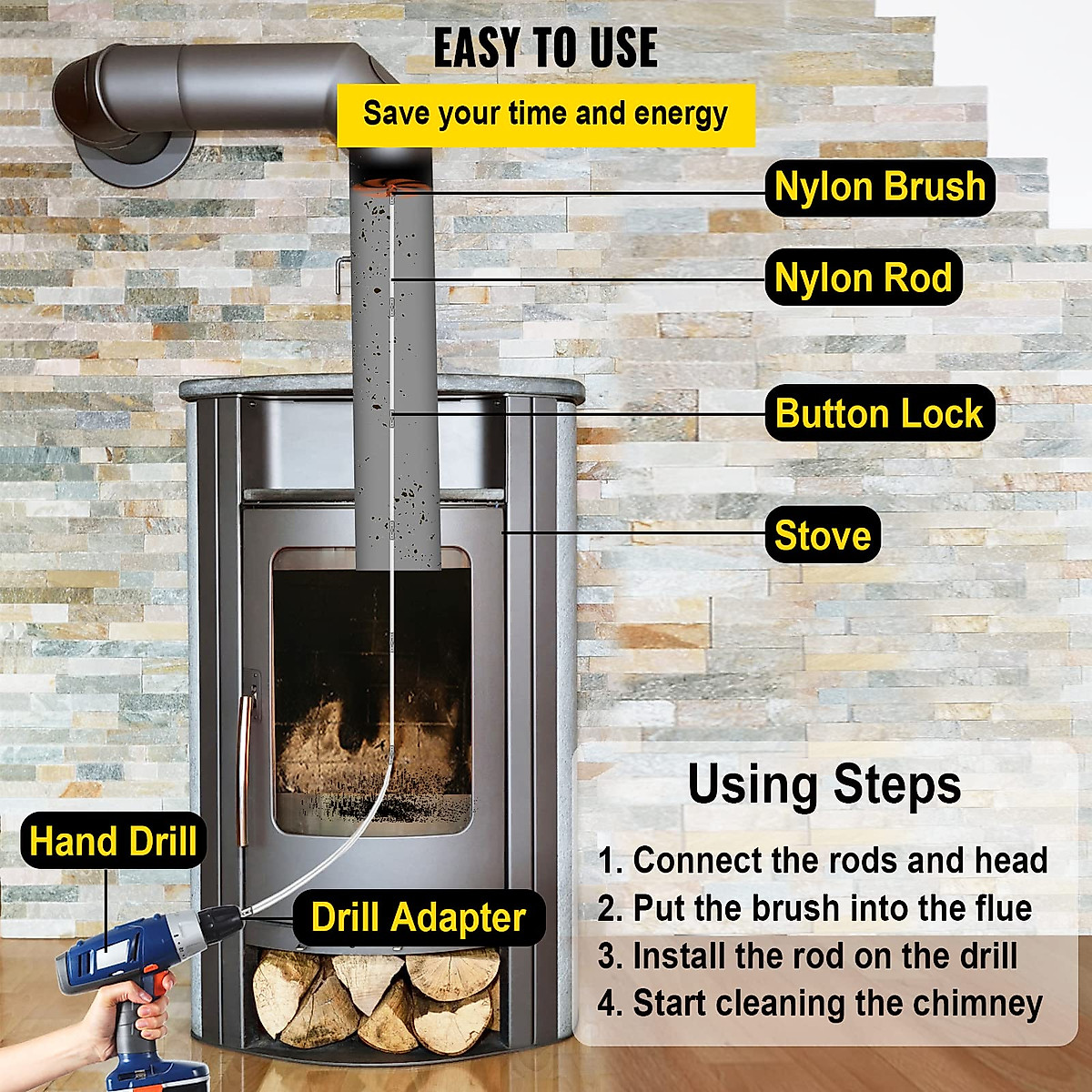 EASY TO USE

Save your time and energy

Nylon Brush

Nylon Rod

Button Lock

Stove

Hand Drill

Drill Adapter

Using Steps

1. Connect the rods and head
2. Put the brush into the flue
3. Install the rod on the drill
4. Start cleaning the chimney